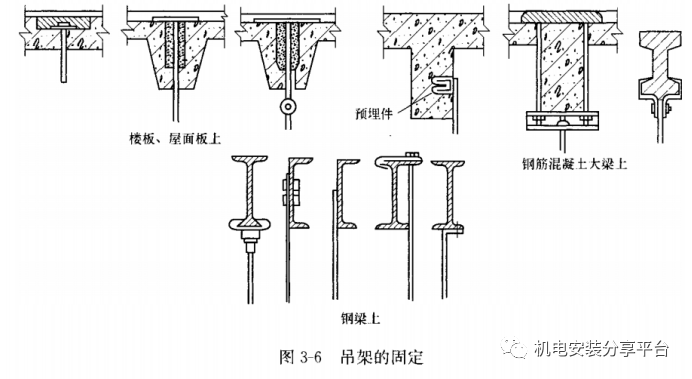 预埋件

楼板、屋面板上

钢筋混凝土大梁上

钢梁上

图 3-6 吊架的固定

机电安装分享平台