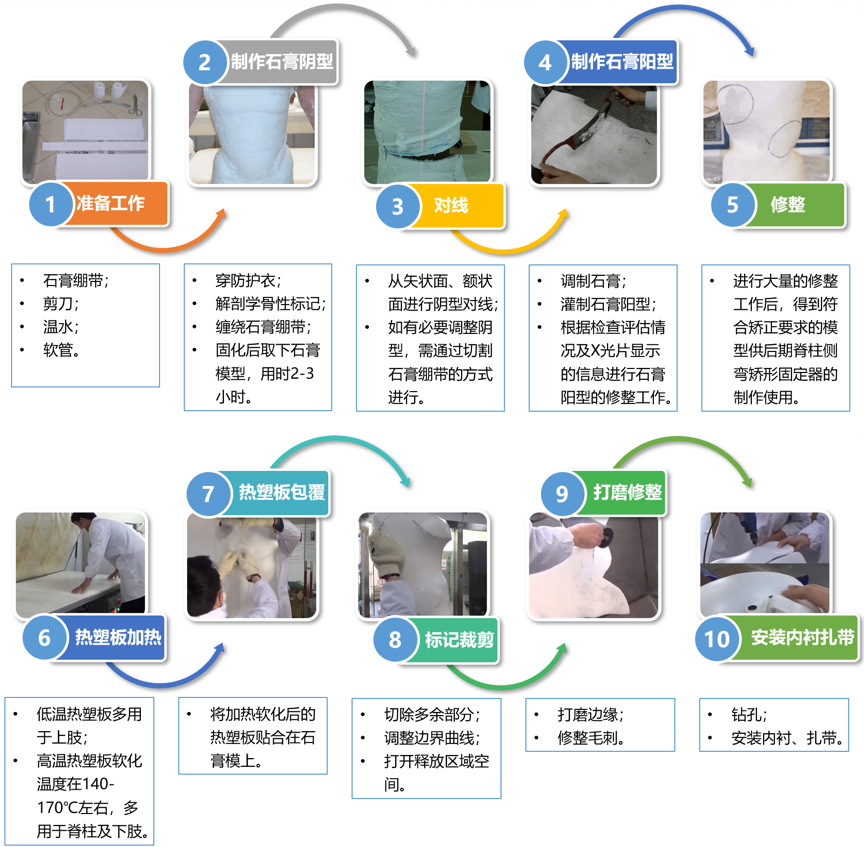 1 准备工作

- 石膏绷带；
- 剪刀；
- 温水；
- 软管。

2 制作石膏阴型

- 穿防护衣；
- 解剖学骨性标记；
- 缠绕石膏绷带；
- 固化后取下石膏模型，用时2-3小时。

3 对线

- 从矢状面、额状面进行阴型对线；
- 如有必要调整阴型，需通过切割石膏绷带的方式进行。

4 制作石膏阳型

- 调制石膏；
- 灌制石膏阳型；
- 根据检查评估情况及X光片显示的信息进行石膏阳型的修整工作。

5 修整

- 进行大量的修整工作后，得到符合矫正要求的模型供后期脊柱侧弯矫形固定器的制作使用。

6 热塑板加热

- 低温热塑板多用于上肢；
- 高温热塑板软化温度在140-170℃左右，多用于脊柱及下肢。

7 热塑板包覆

- 将加热软化后的热塑板贴合在石膏模上。

8 标记裁剪

- 切除多余部分；
- 调整边界曲线；
- 打开释放区域空间。

9 打磨修整

- 打磨边缘；
- 修整毛刺。

10 安装内衬扎带

- 钻孔；
- 安装内衬、扎带。