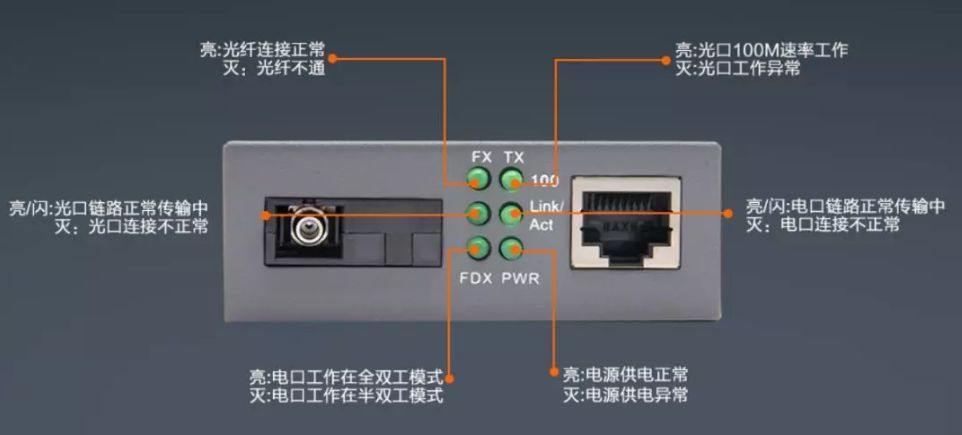 亮:光纤连接正常
灭：光纤不通

亮:光口100M速率工作
灭:光口工作异常

FX TX
100
Link/
Act
FDX PWR

亮/闪:光口链路正常传输中
灭：光口连接不正常

亮/闪:电口链路正常传输中
灭：电口连接不正常

亮:电口工作在全双工模式
灭:电口工作在半双工模式

亮:电源供电正常
灭:电源供电异常