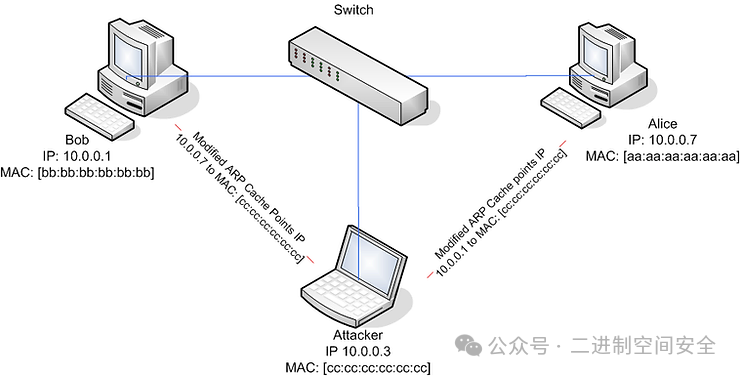 Switch

Bob
IP: 10.0.0.1
MAC: [bb:bb:bb:bb:bb:bb]

Alice
IP: 10.0.0.7
MAC: [aa:aa:aa:aa:aa:aa]

Modified ARP Cache Points IP 10.0.0.7 to MAC: [cc:cc:cc:cc:cc:cc]

Modified ARP Cache points IP 10.0.0.1 to MAC: [cc:cc:cc:cc:cc:cc]

Attacker
IP 10.0.0.3
MAC: [cc:cc:cc:cc:cc:cc]

公众号 · 二进制空间安全