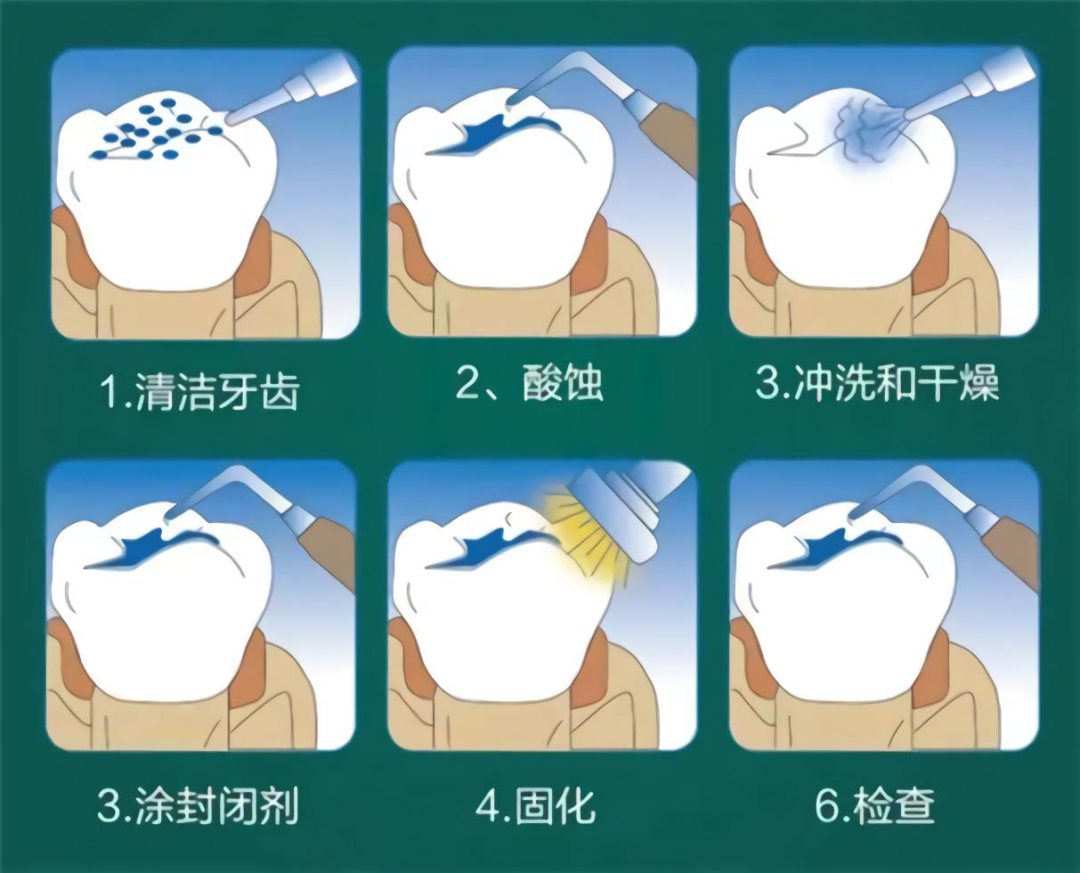 1.清洁牙齿

2、酸蚀

3.冲洗和干燥

3.涂封闭剂

4.固化

6.检查