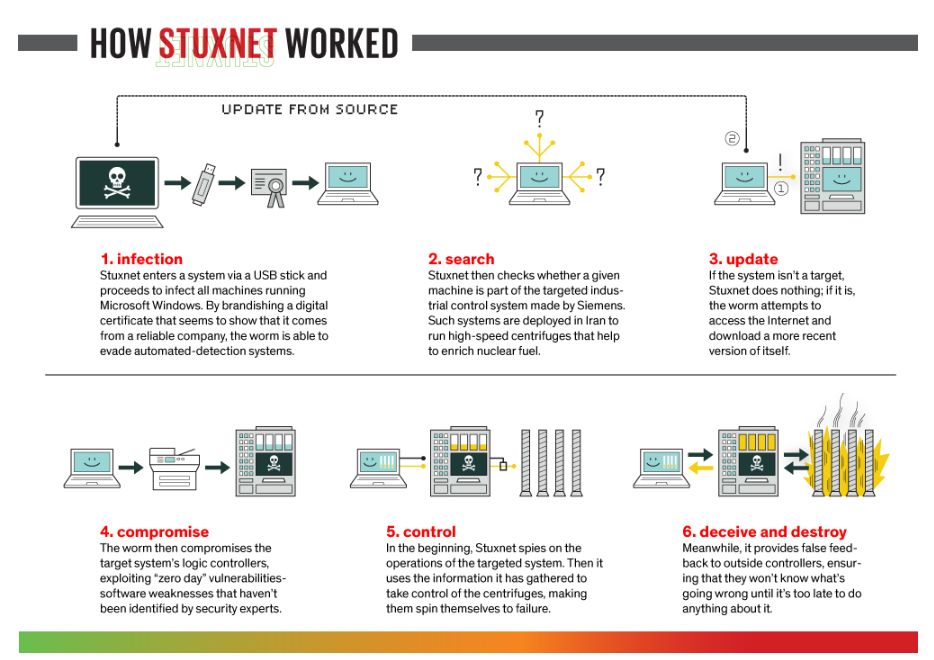 HOW STUXNET WORKED

UPDATE FROM SOURCE

?

?

?

②

!

①

1. infection
Stuxnet enters a system via a USB stick and proceeds to infect all machines running Microsoft Windows. By brandishing a digital certificate that seems to show that it comes from a reliable company, the worm is able to evade automated-detection systems.

2. search
Stuxnet then checks whether a given machine is part of the targeted industrial control system made by Siemens. Such systems are deployed in Iran to run high-speed centrifuges that help to enrich nuclear fuel.

3. update
If the system isn't a target, Stuxnet does nothing; if it is, the worm attempts to access the Internet and download a more recent version of itself.

4. compromise
The worm then compromises the target system's logic controllers, exploiting "zero day" vulnerabilities-software weaknesses that haven't been identified by security experts.

5. control
In the beginning, Stuxnet spies on the operations of the targeted system. Then it uses the information it has gathered to take control of the centrifuges, making them spin themselves to failure.

6. deceive and destroy
Meanwhile, it provides false feedback to outside controllers, ensuring that they won't know what's going wrong until it's too late to do anything about it.