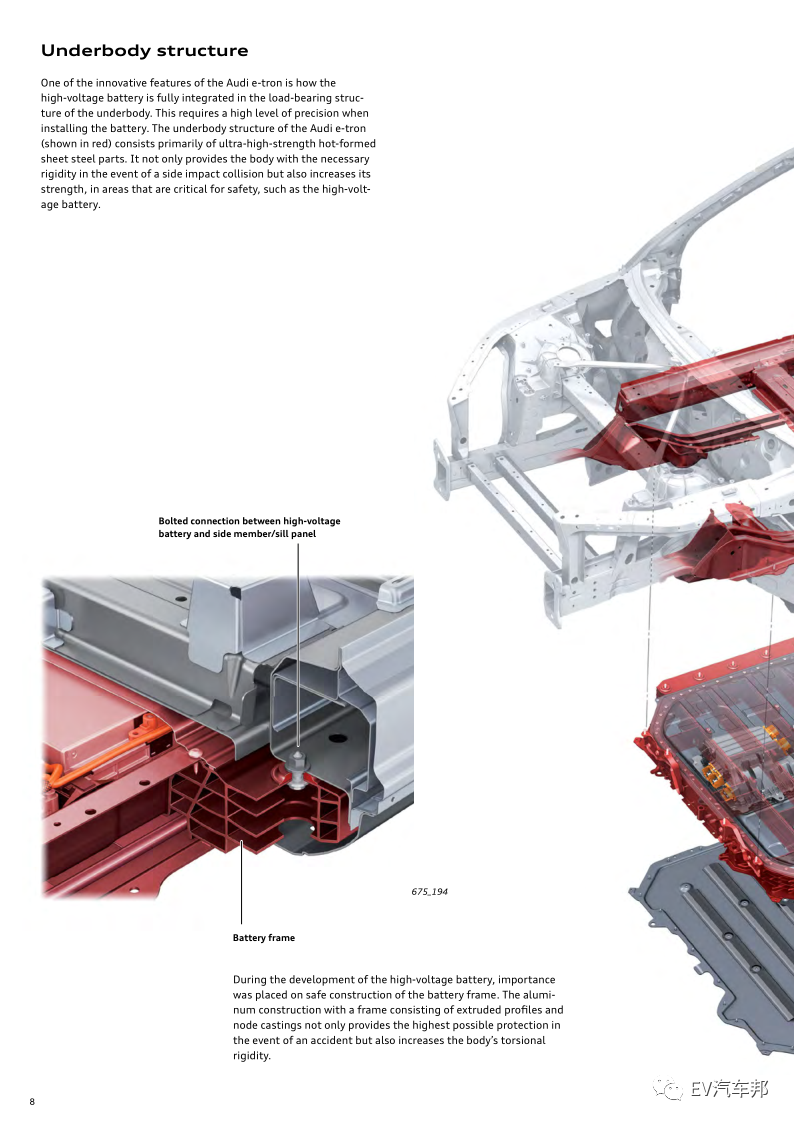 Underbody structure

One of the innovative features of the Audi e-tron is how the high-voltage battery is fully integrated in the load-bearing structure of the underbody. This requires a high level of precision when installing the battery. The underbody structure of the Audi e-tron (shown in red) consists primarily of ultra-high-strength hot-formed sheet steel parts. It not only provides the body with the necessary rigidity in the event of a side impact collision but also increases its strength, in areas that are critical for safety, such as the high-voltage battery.

Bolted connection between high-voltage battery and side member/sill panel

675_194

Battery frame

During the development of the high-voltage battery, importance was placed on safe construction of the battery frame. The aluminum construction with a frame consisting of extruded profiles and node castings not only provides the highest possible protection in the event of an accident but also increases the body's torsional rigidity.

8

EV汽车邦