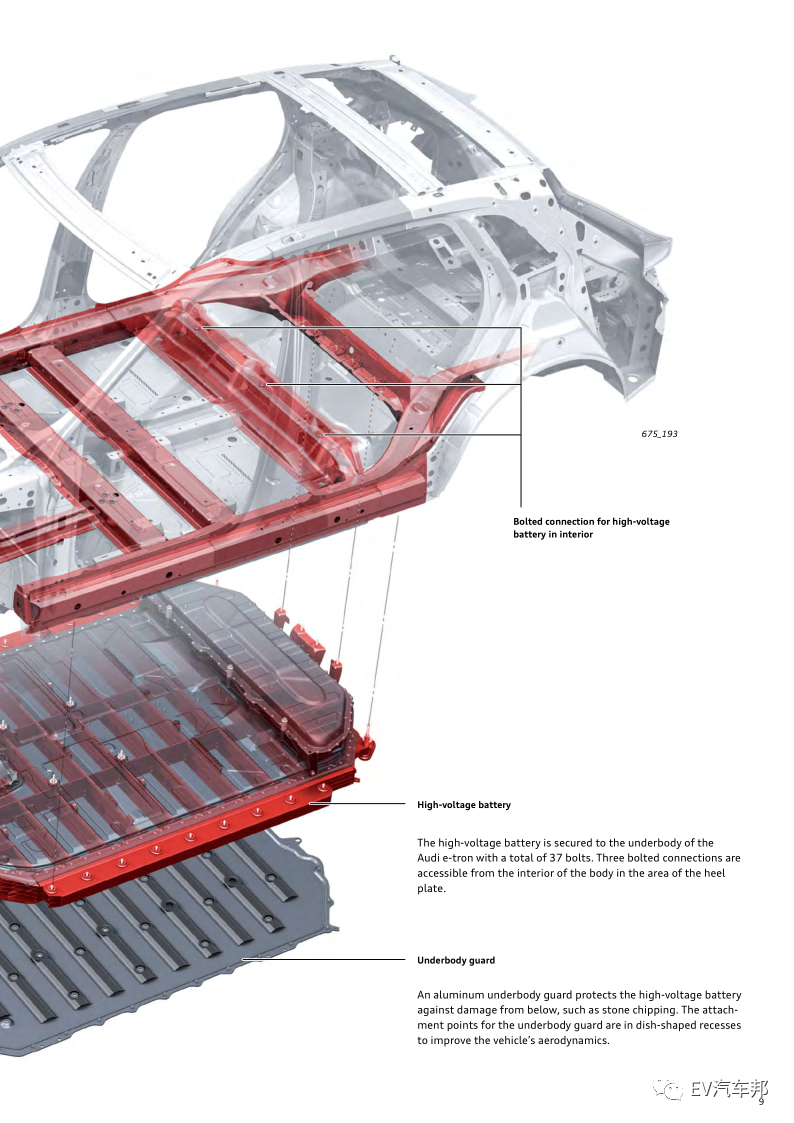 675_193

Bolted connection for high-voltage battery in interior

High-voltage battery

The high-voltage battery is secured to the underbody of the Audi e-tron with a total of 37 bolts. Three bolted connections are accessible from the interior of the body in the area of the heel plate.

Underbody guard

An aluminum underbody guard protects the high-voltage battery against damage from below, such as stone chipping. The attachment points for the underbody guard are in dish-shaped recesses to improve the vehicle's aerodynamics.

EV汽车邦

9