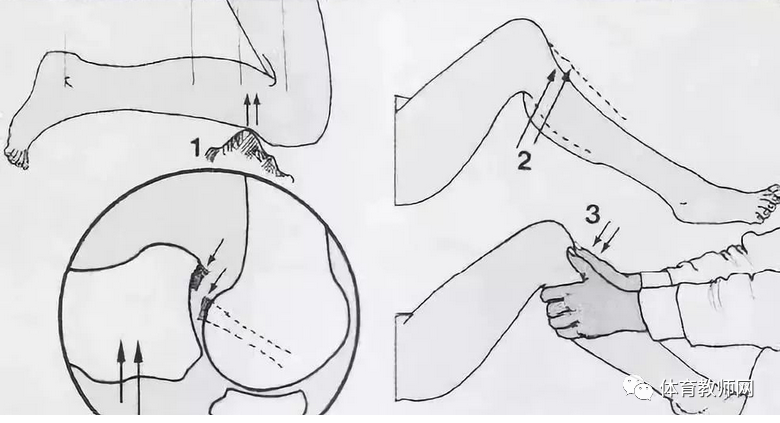 1
2
3
体育教师网