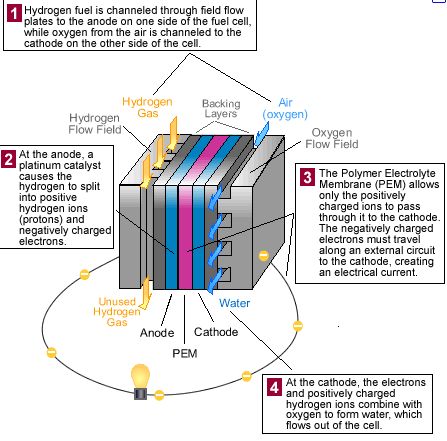 1 Hydrogen fuel is channeled through field flow plates to the anode on one side of the fuel cell, while oxygen from the air is channeled to the cathode on the other side of the cell.

Hydrogen Gas

Backing Layers

Air (oxygen)

Hydrogen Flow Field

Oxygen Flow Field

2 At the anode, a platinum catalyst causes the hydrogen to split into positive hydrogen ions (protons) and negatively charged electrons.

3 The Polymer Electrolyte Membrane (PEM) allows only the positively charged ions to pass through it to the cathode. The negatively charged electrons must travel along an external circuit to the cathode, creating an electrical current.

Unused Hydrogen Gas

Water

Anode

Cathode

PEM

4 At the cathode, the electrons and positively charged hydrogen ions combine with oxygen to form water, which flows out of the cell.