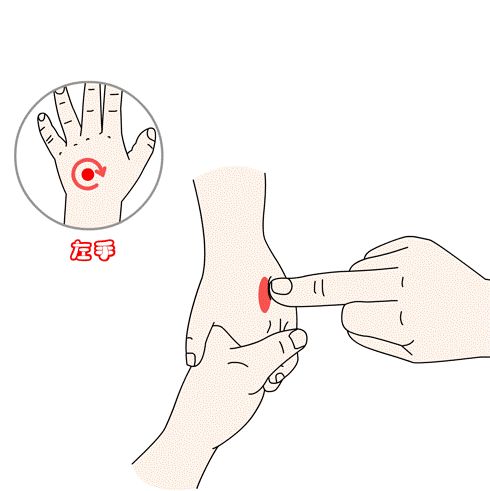 左手