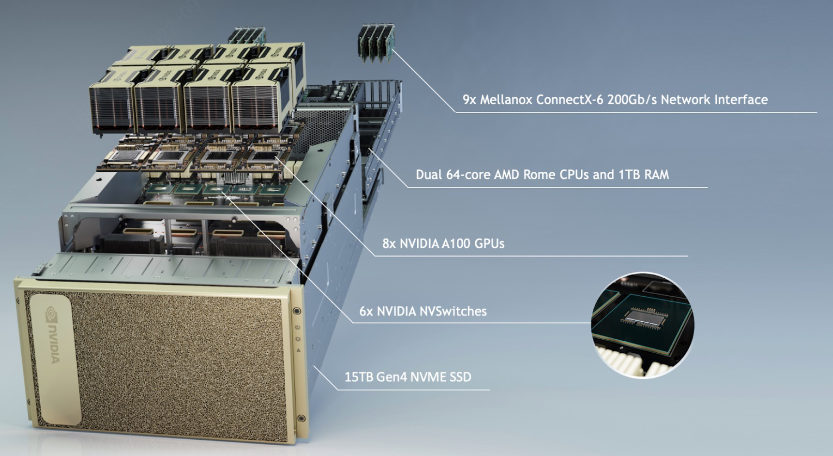 9x Mellanox ConnectX-6 200Gb/s Network Interface

Dual 64-core AMD Rome CPUs and 1TB RAM

8x NVIDIA A100 GPUs

6x NVIDIA NVSwitches

15TB Gen4 NVME SSD

NVIDIA