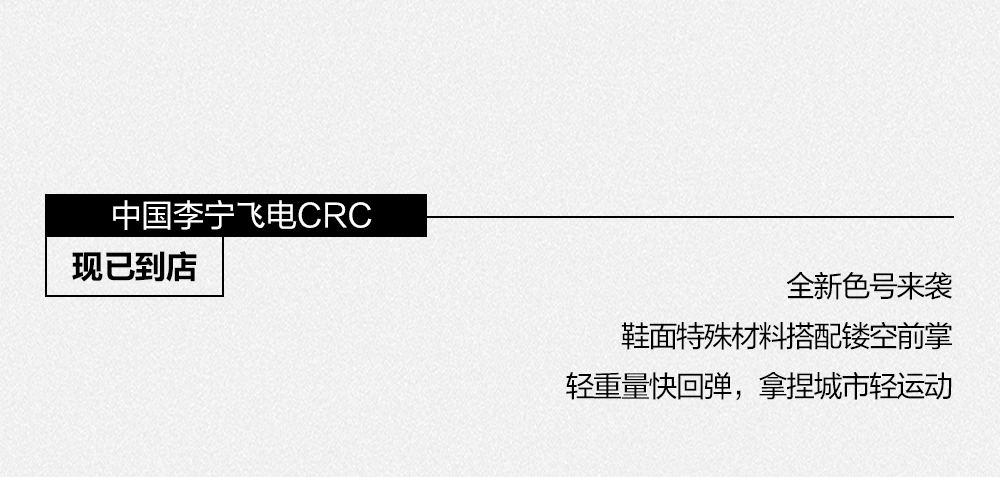 中国李宁飞电CRC

现已到店

全新色号来袭

鞋面特殊材料搭配镂空前掌

轻重量快回弹，拿捏城市轻运动