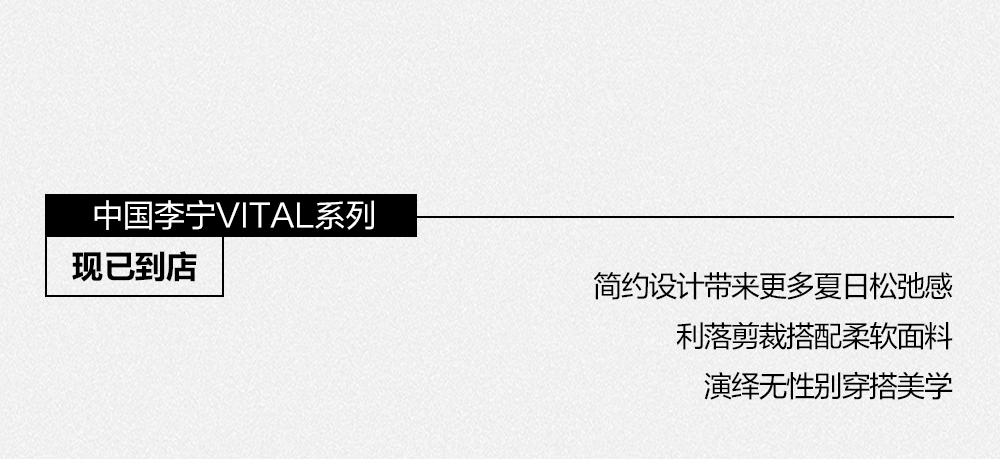 中国李宁VITAL系列

现已到店

简约设计带来更多夏日松弛感
利落剪裁搭配柔软面料
演绎无性别穿搭美学