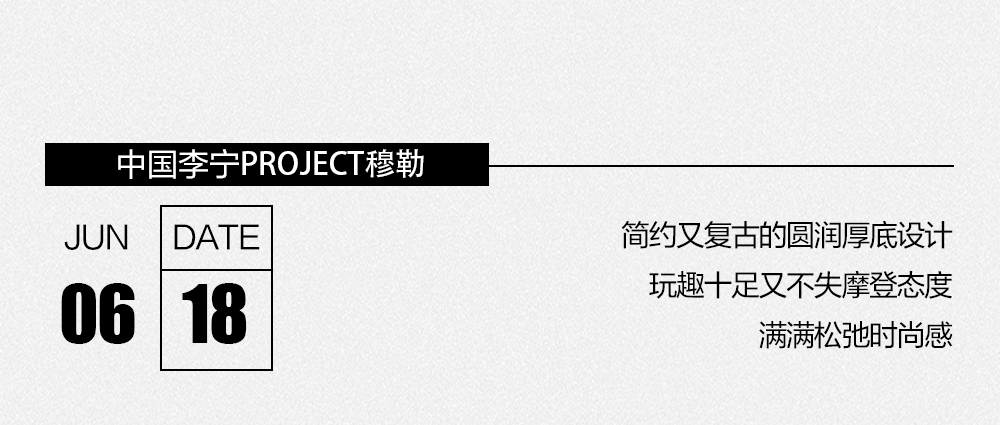 中国李宁PROJECT穆勒

JUN
06

DATE
18

简约又复古的圆润厚底设计
玩趣十足又不失摩登态度
满满松弛时尚感