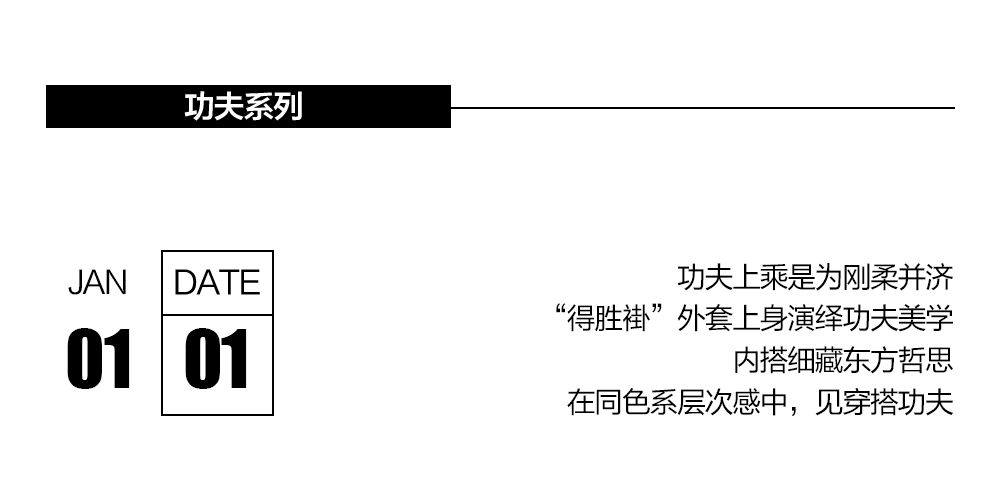 功夫系列

JAN
01

DATE
01

功夫上乘是为刚柔并济
“得胜褂”外套上身演绎功夫美学
内搭细藏东方哲思
在同色系层次感中，见穿搭功夫