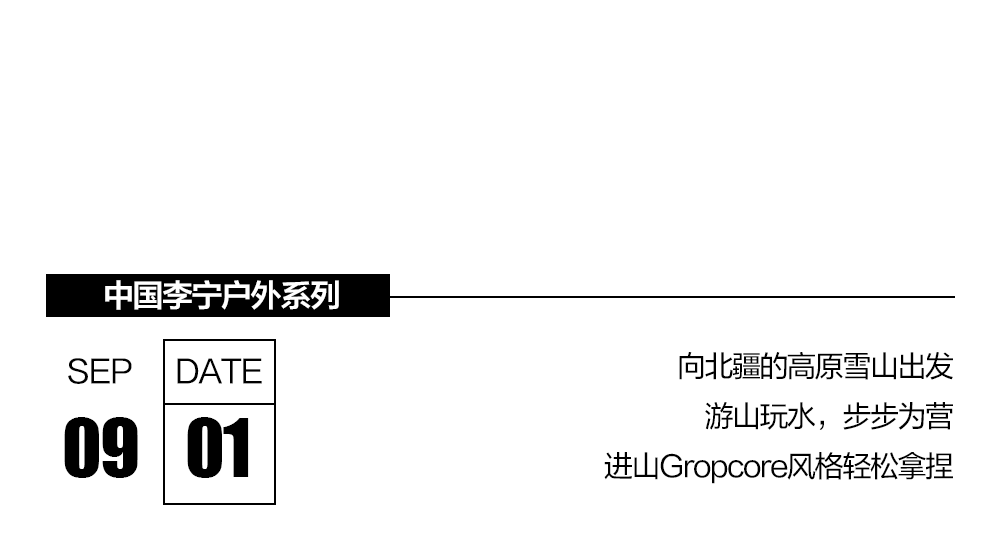 中国李宁户外系列

SEP
09

DATE
01

向北疆的高原雪山出发
游山玩水，步步为营
进山Gropcore风格轻松拿捏