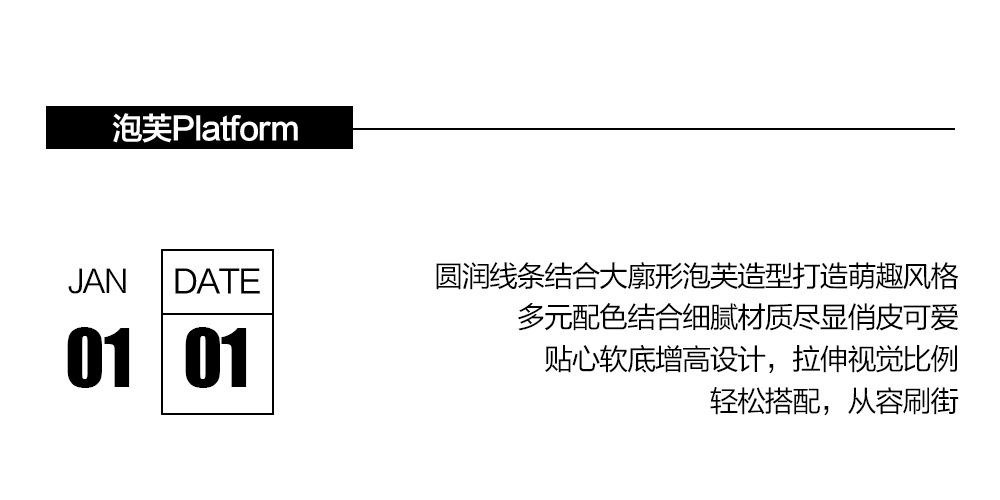 泡芙Platform

JAN
01

DATE
01

圆润线条结合大廓形泡芙造型打造萌趣风格
多元配色结合细腻材质尽显俏皮可爱
贴心软底增高设计，拉伸视觉比例
轻松搭配，从容刷街