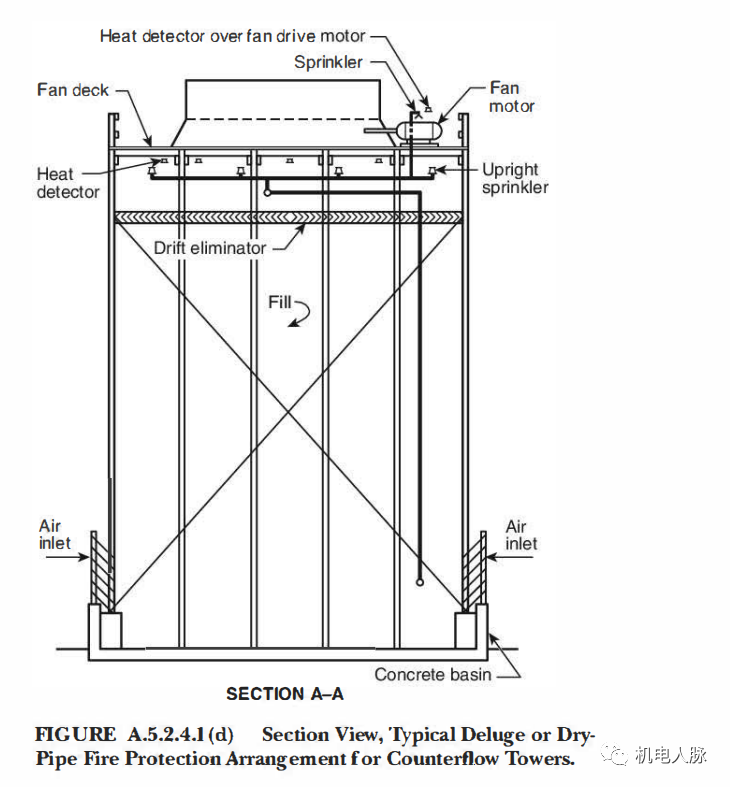 Heat detector over fan drive motor
Sprinkler
Fan deck
Fan motor
Heat detector
Upright sprinkler
Drift eliminator
Fill
Air inlet
Air inlet
Concrete basin
SECTION A–A

FIGURE A.5.2.4.1(d) Section View, Typical Deluge or Dry-Pipe Fire Protection Arrangement for Counterflow Towers.

机电人脉