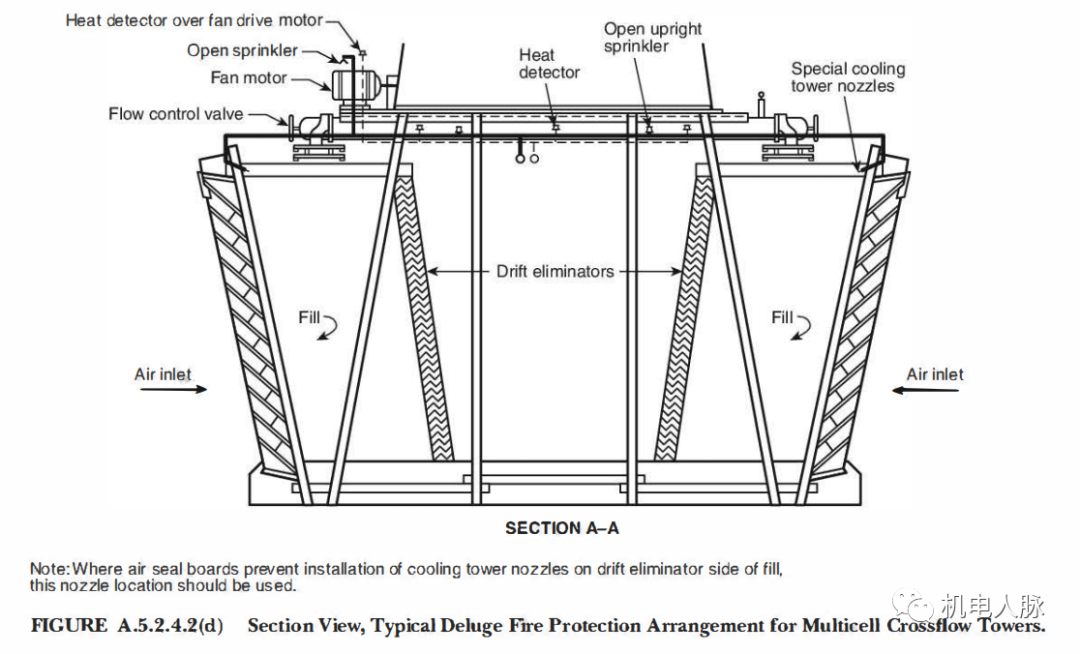 Heat detector over fan drive motor
Open sprinkler
Fan motor
Flow control valve
Heat detector
Open upright sprinkler
Special cooling tower nozzles
Drift eliminators
Fill
Fill
Air inlet
Air inlet
SECTION A–A

Note: Where air seal boards prevent installation of cooling tower nozzles on drift eliminator side of fill, this nozzle location should be used.

FIGURE A.5.2.4.2(d) Section View, Typical Deluge Fire Protection Arrangement for Multicell Crossflow Towers.

机电人脉