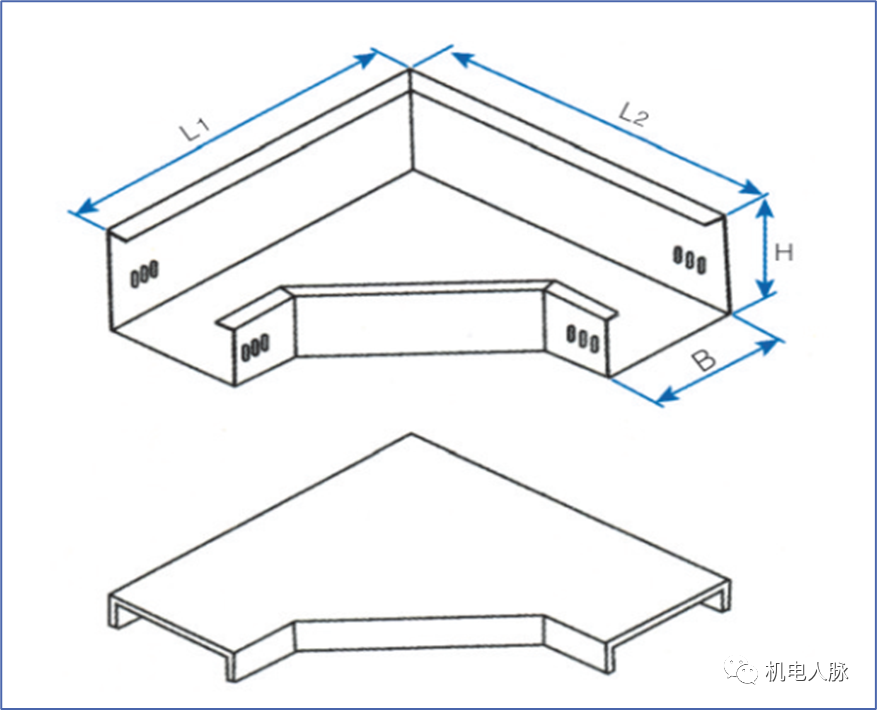 L1
L2
H
B
机电人脉