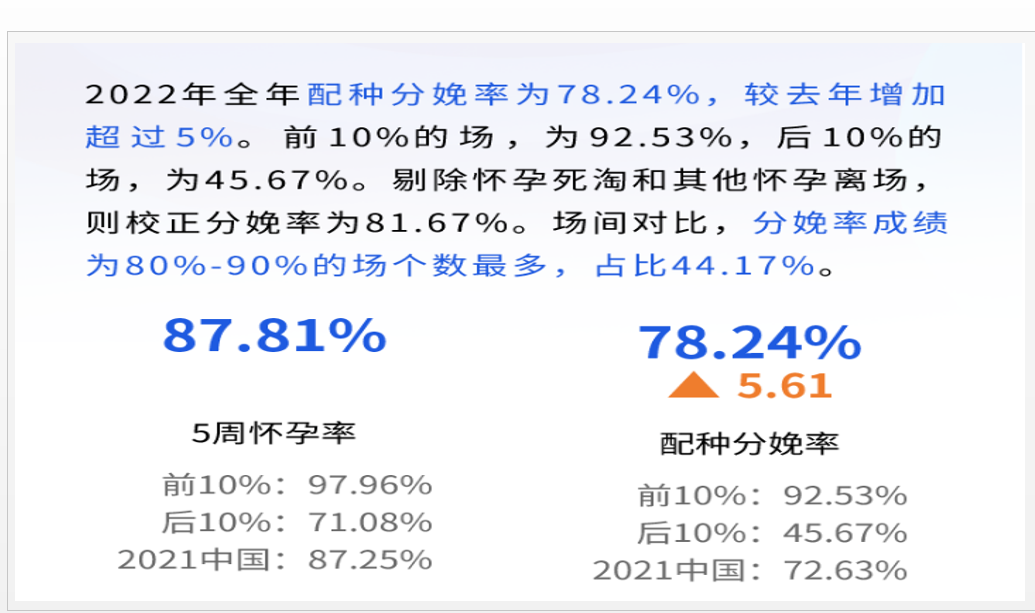 2022年全年配种分娩率为78.24%，较去年增加超过5%。前10%的场，为92.53%，后10%的场，为45.67%。剔除怀孕死淘和其他怀孕离场，则校正分娩率为81.67%。场间对比，分娩率成绩为80%-90%的场个数最多，占比44.17%。

87.81%

5周怀孕率

前10%：97.96%
后10%：71.08%
2021中国：87.25%

78.24%
▲ 5.61

配种分娩率

前10%：92.53%
后10%：45.67%
2021中国：72.63%