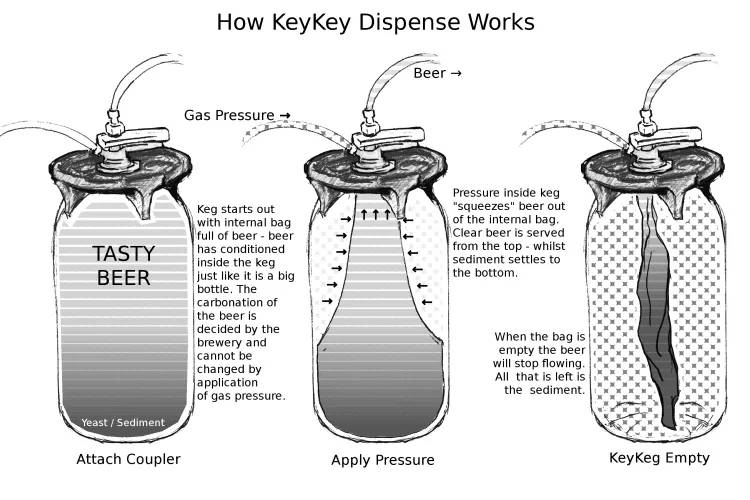 How KeyKey Dispense Works

Beer →

Gas Pressure →

TASTY BEER

Yeast / Sediment

Keg starts out with internal bag full of beer - beer has conditioned inside the keg just like it is a big bottle. The carbonation of the beer is decided by the brewery and cannot be changed by application of gas pressure.

Pressure inside keg "squeezes" beer out of the internal bag. Clear beer is served from the top - whilst sediment settles to the bottom.

When the bag is empty the beer will stop flowing. All that is left is the sediment.

Attach Coupler

Apply Pressure

KeyKeg Empty