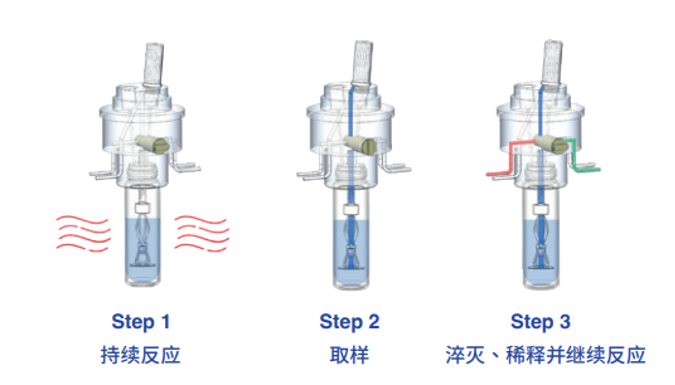 Step 1
持续反应

Step 2
取样

Step 3
淬灭、稀释并继续反应