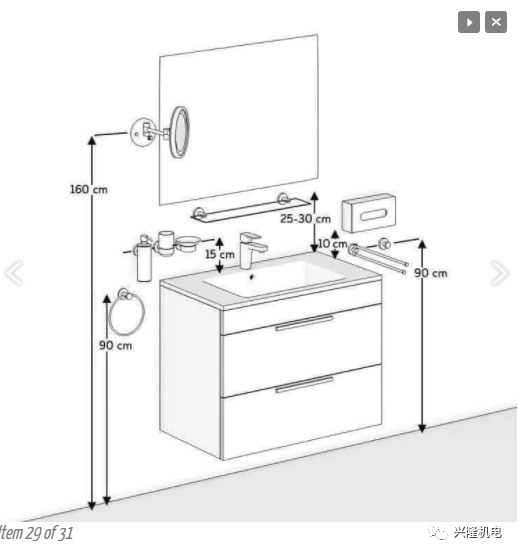 160 cm

25-30 cm

15 cm

10 cm

90 cm

90 cm

Item 29 of 31

兴隆机电