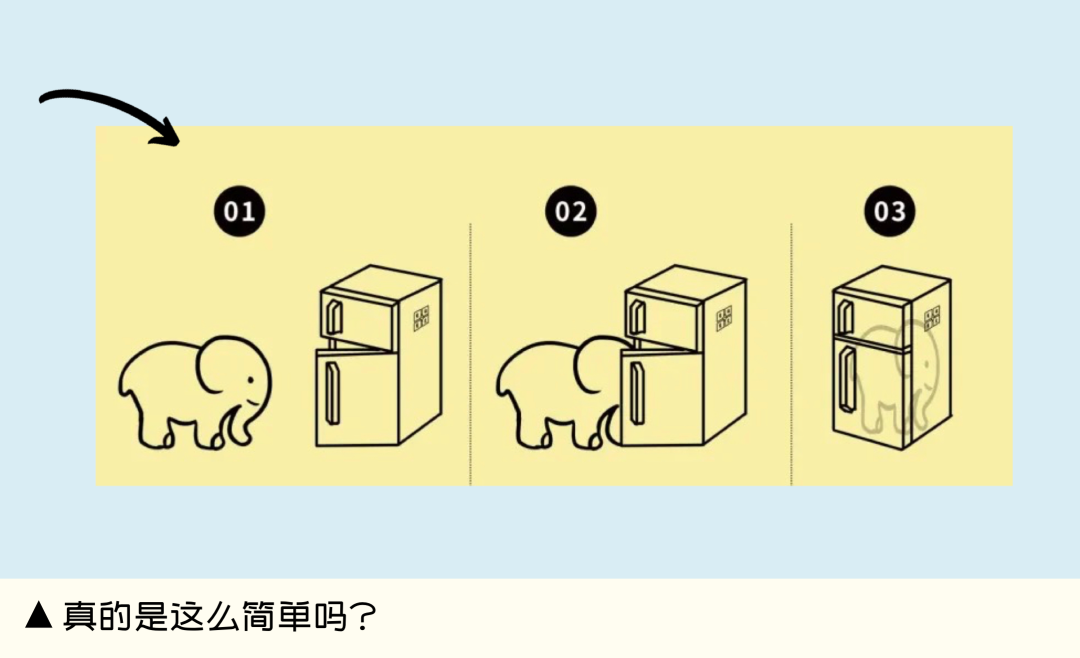 01

02

03

▲ 真的是这么简单吗？