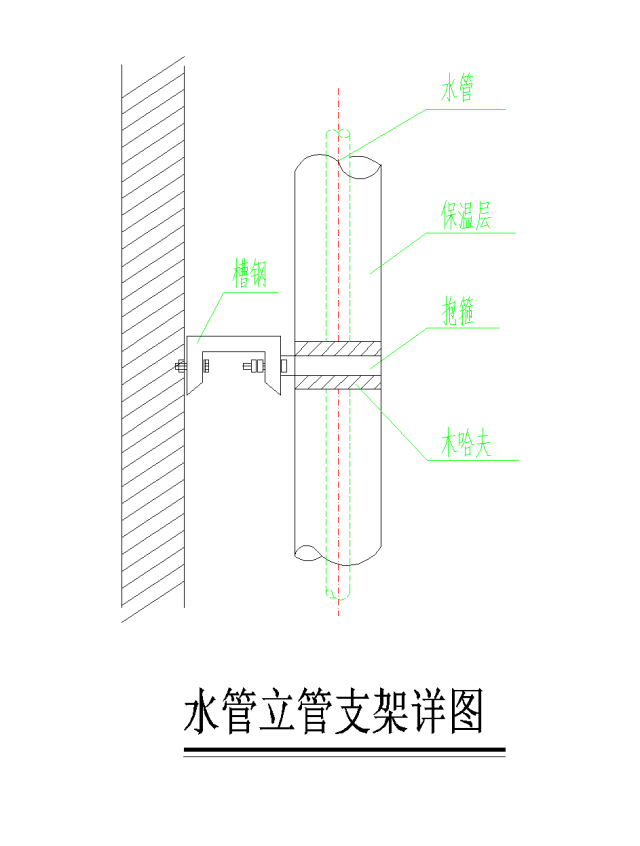 水管

保温层

槽钢

抱箍

木哈夫

水管立管支架详图