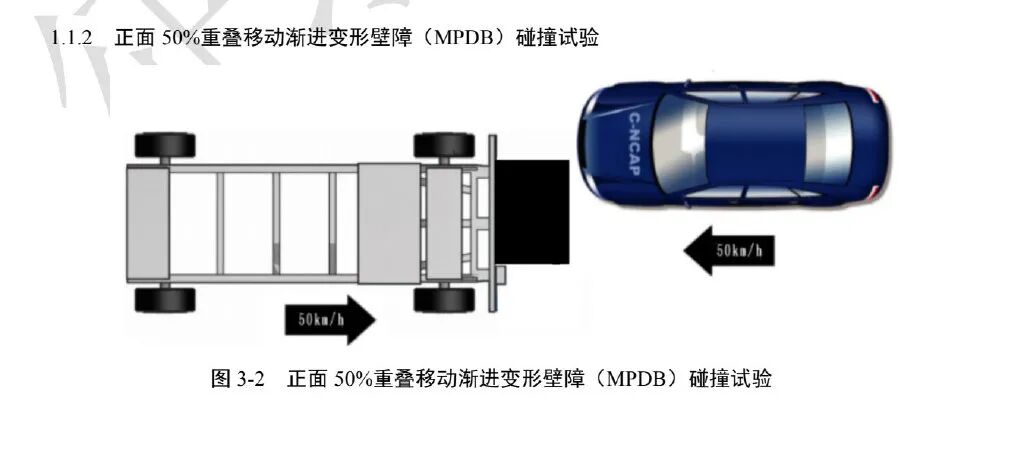 1.1.2 正面 50%重叠移动渐进变形壁障（MPDB）碰撞试验

C-NCAP

50km/h

50km/h

图 3-2 正面 50%重叠移动渐进变形壁障（MPDB）碰撞试验