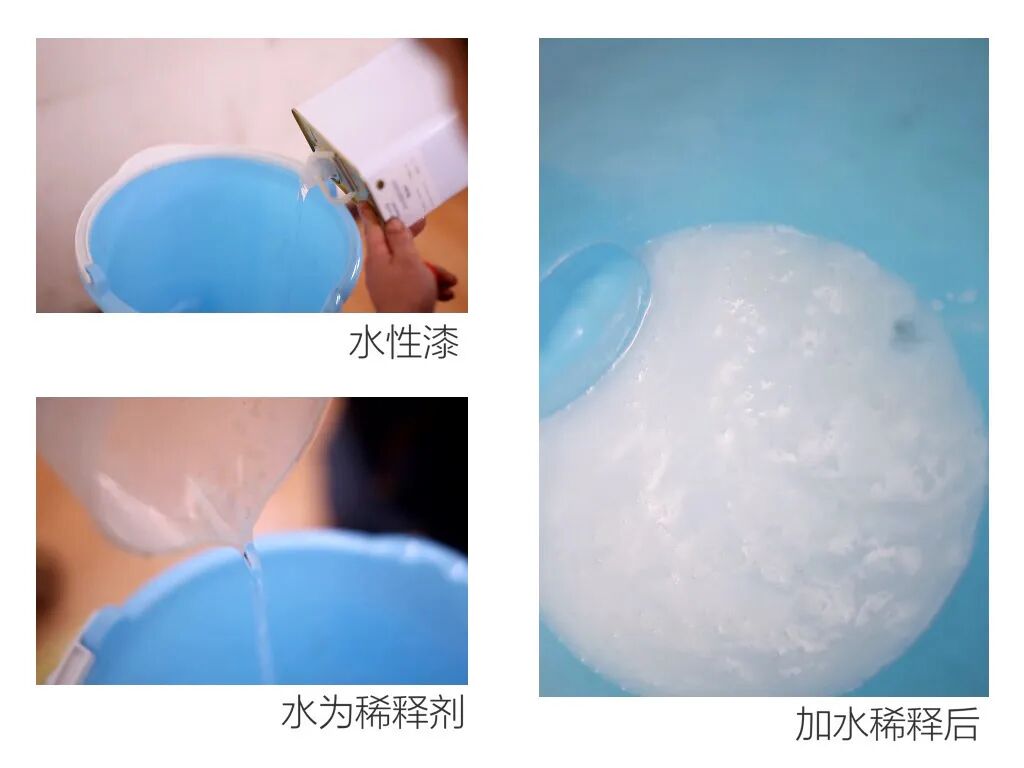 水性漆

水为稀释剂

加水稀释后