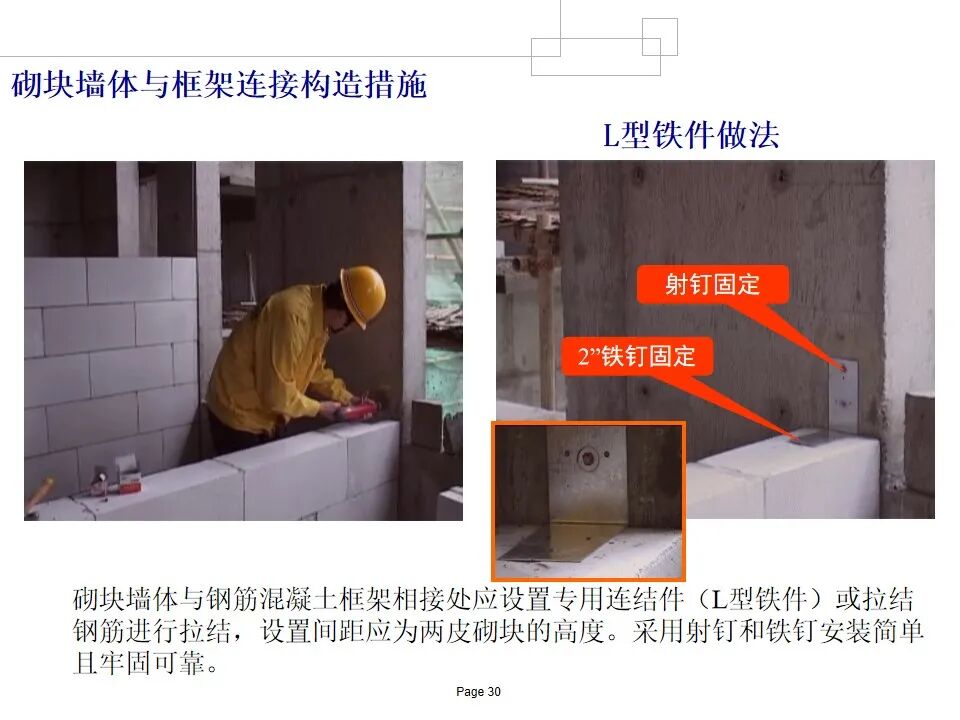 砌块墙体与框架连接构造措施

L型铁件做法

射钉固定

2”铁钉固定

砌块墙体与钢筋混凝土框架相接处应设置专用连结件（L型铁件）或拉结钢筋进行拉结，设置间距应为两皮砌块的高度。采用射钉和铁钉安装简单且牢固可靠。

Page 30