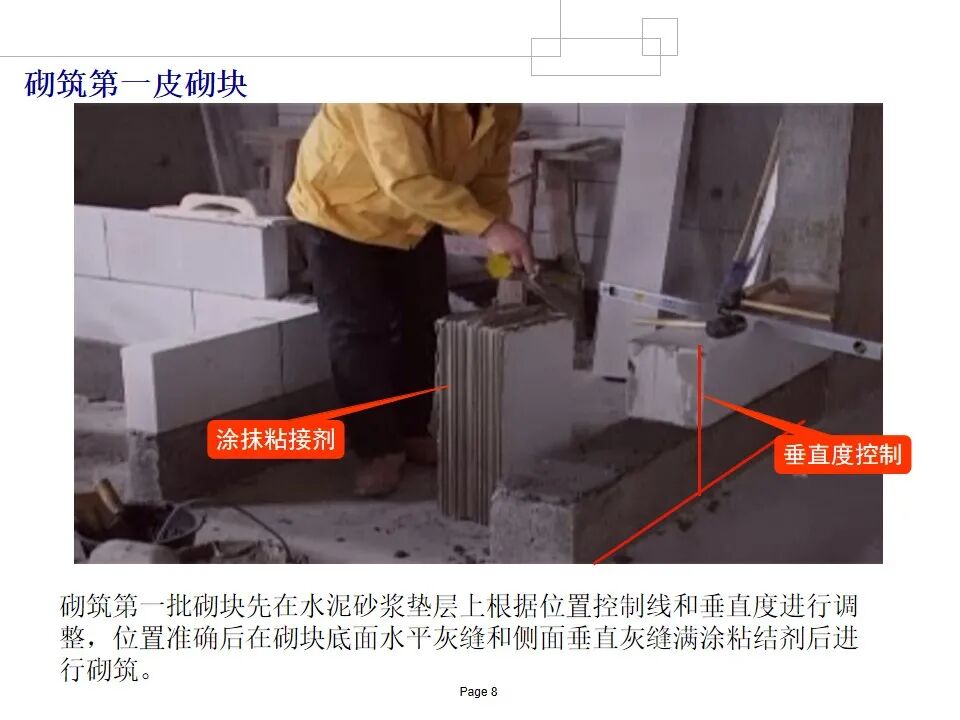 砌筑第一皮砌块

涂抹粘接剂

垂直度控制

砌筑第一批砌块先在水泥砂浆垫层上根据位置控制线和垂直度进行调整，位置准确后在砌块底面水平灰缝和侧面垂直灰缝满涂粘结剂后进行砌筑。

Page 8