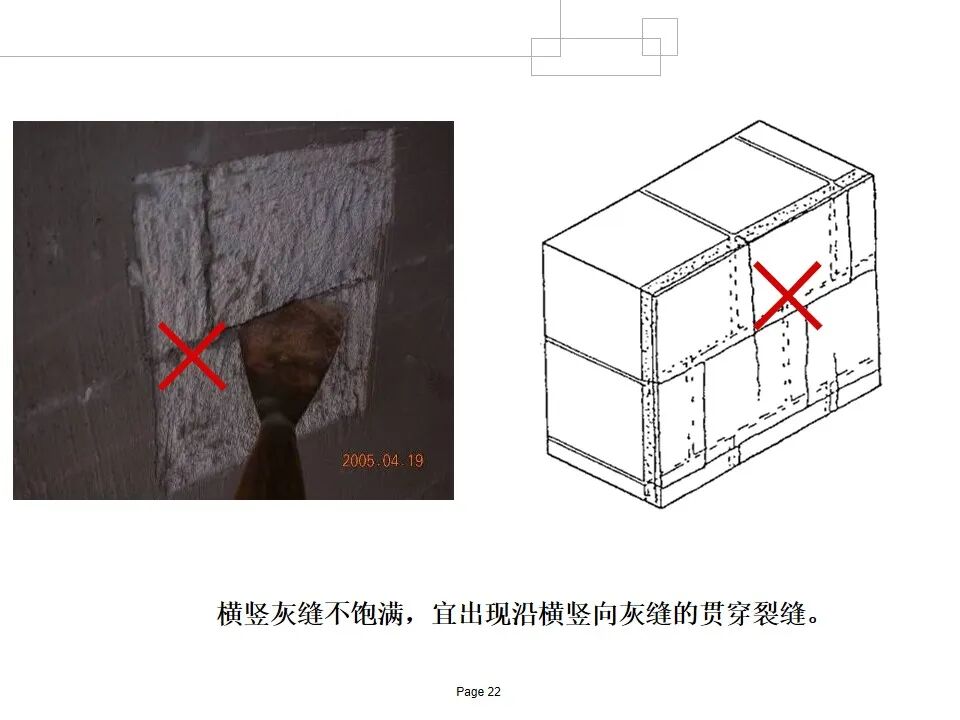 2005.04.19

横竖灰缝不饱满，宜出现沿横竖向灰缝的贯穿裂缝。

Page 22