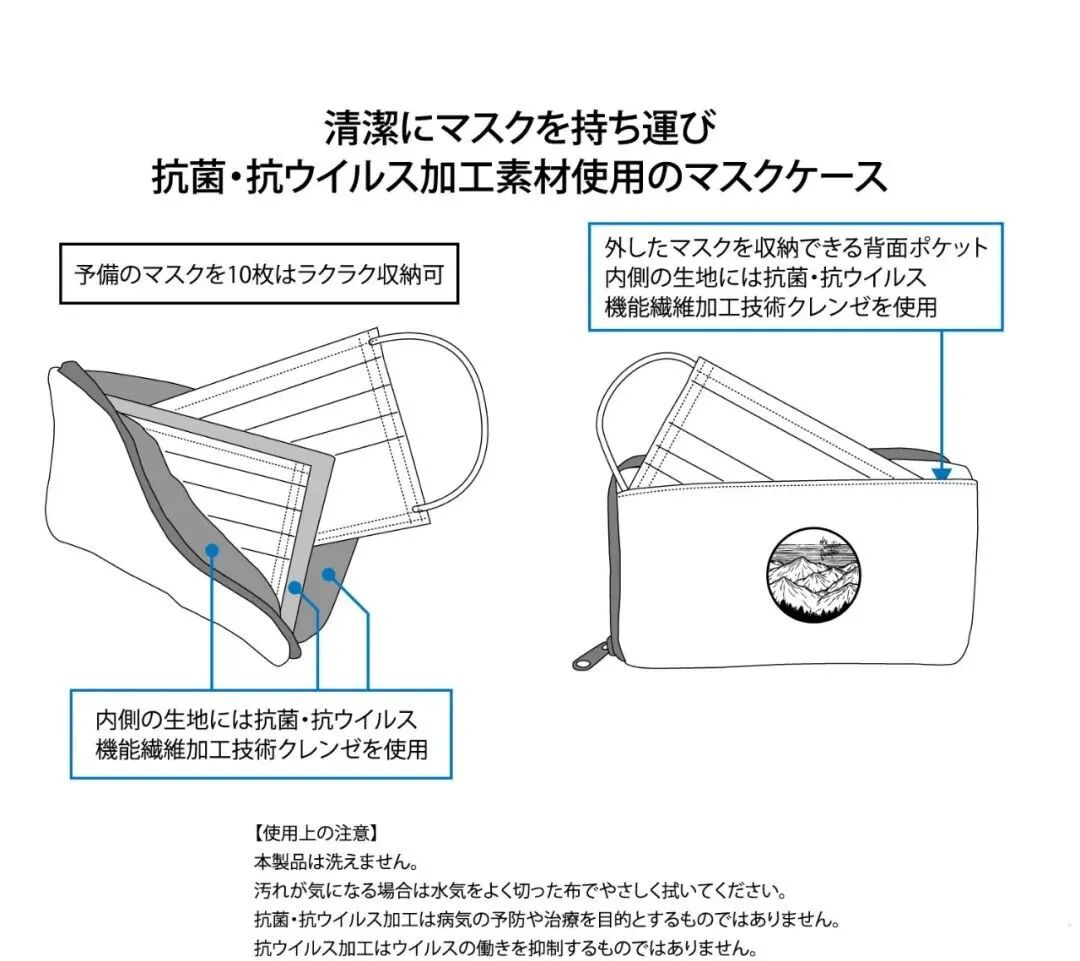 清潔にマスクを持ち運び
抗菌・抗ウイルス加工素材使用のマスクケース

予備のマスクを10枚はラクラク収納可

外したマスクを収納できる背面ポケット
内側の生地には抗菌・抗ウイルス
機能繊維加工技術クレンゼを使用

内側の生地には抗菌・抗ウイルス
機能繊維加工技術クレンゼを使用

【使用上の注意】
本製品は洗えません。
汚れが気になる場合は水気をよく切った布でやさしく拭いてください。
抗菌・抗ウイルス加工は病気の予防や治療を目的とするものではありません。
抗ウイルス加工はウイルスの働きを抑制するものではありません。