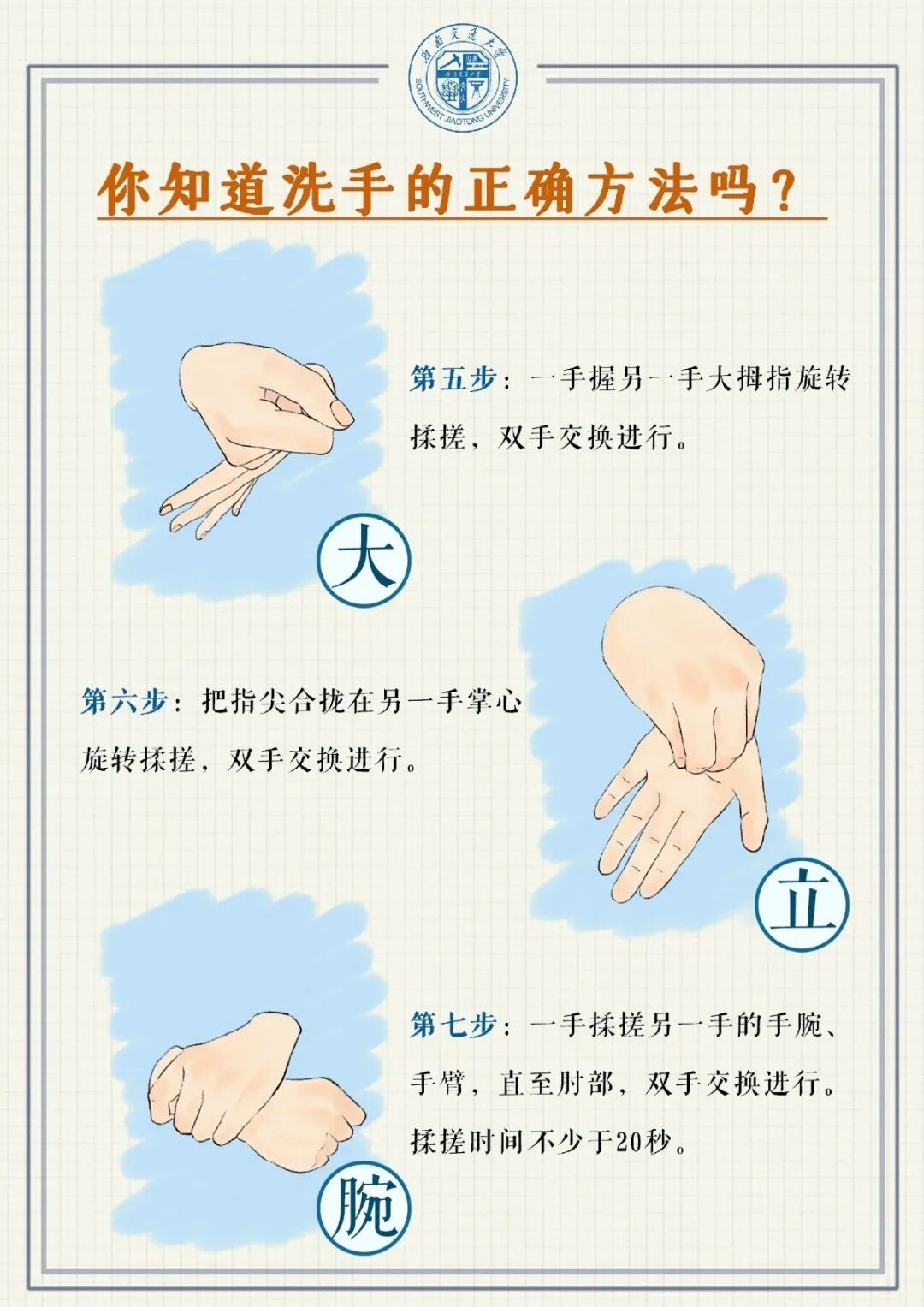 西南交通大学
SOUTHWEST JIAOTONG UNIVERSITY

你知道洗手的正确方法吗？

第五步：一手握另一手大拇指旋转揉搓，双手交换进行。

大

第六步：把指尖合拢在另一手掌心旋转揉搓，双手交换进行。

立

第七步：一手揉搓另一手的手腕、手臂，直至肘部，双手交换进行。揉搓时间不少于20秒。

腕