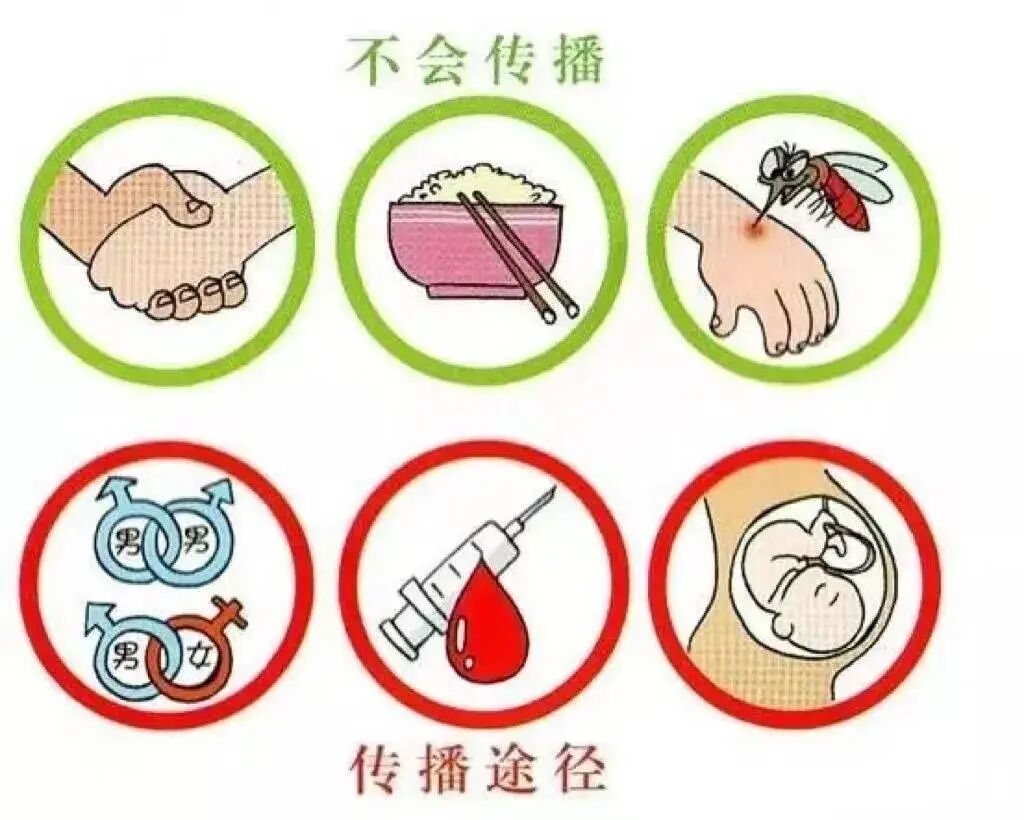 不会传播

男
男
男
女

传播途径