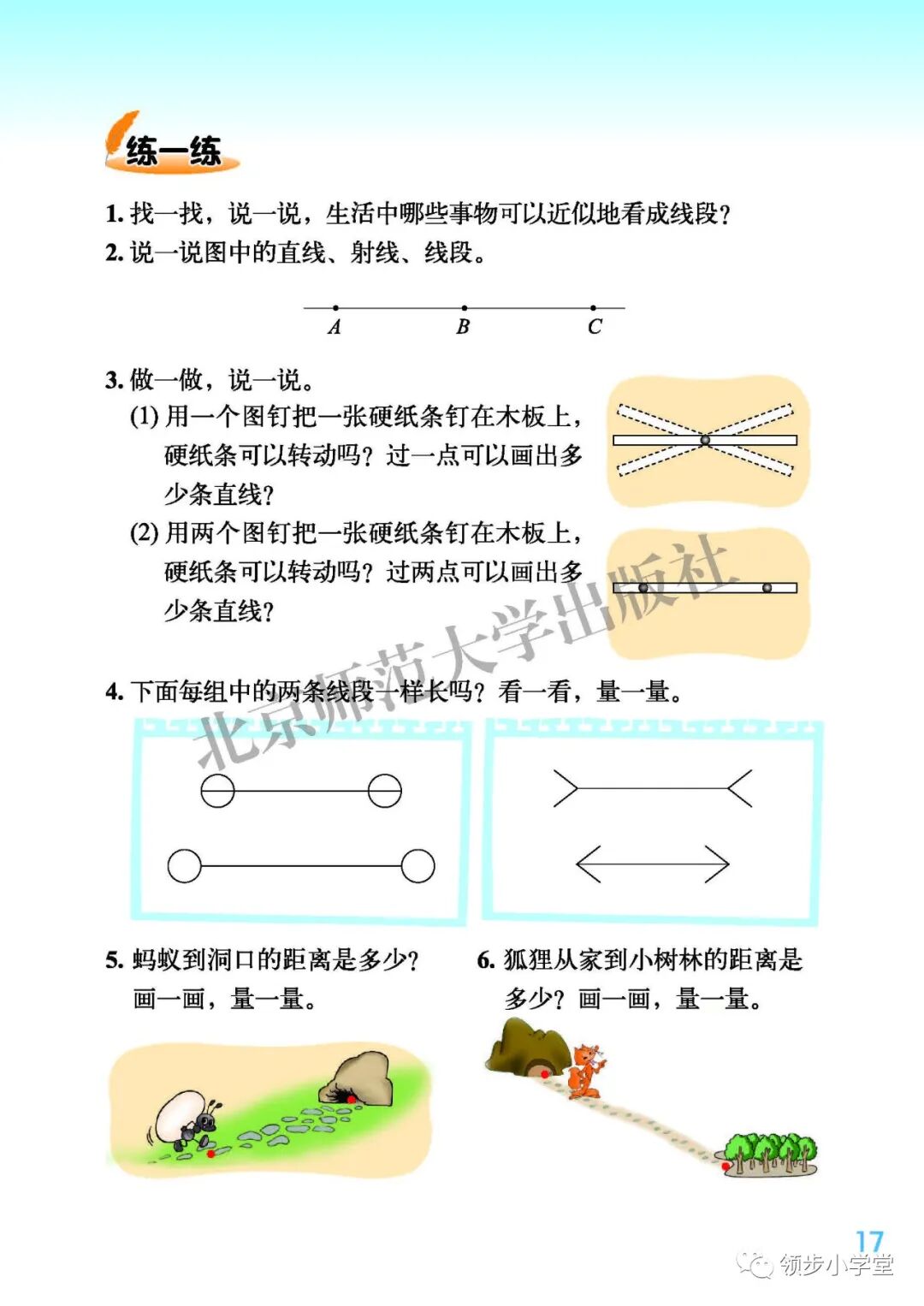 练一练

1. 找一找，说一说，生活中哪些事物可以近似地看成线段？

2. 说一说图中的直线、射线、线段。

$A$ $B$ $C$

3. 做一做，说一说。

(1) 用一个图钉把一张硬纸条钉在木板上，硬纸条可以转动吗？过一点可以画出多少条直线？

(2) 用两个图钉把一张硬纸条钉在木板上，硬纸条可以转动吗？过两点可以画出多少条直线？

北京师范大学出版社

4. 下面每组中的两条线段一样长吗？看一看，量一量。

5. 蚂蚁到洞口的距离是多少？画一画，量一量。

6. 狐狸从家到小树林的距离是多少？画一画，量一量。

17

领步小学堂