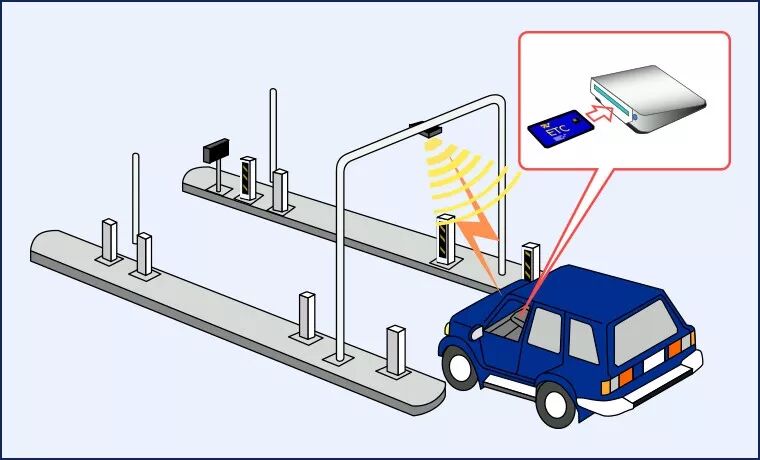 ETC