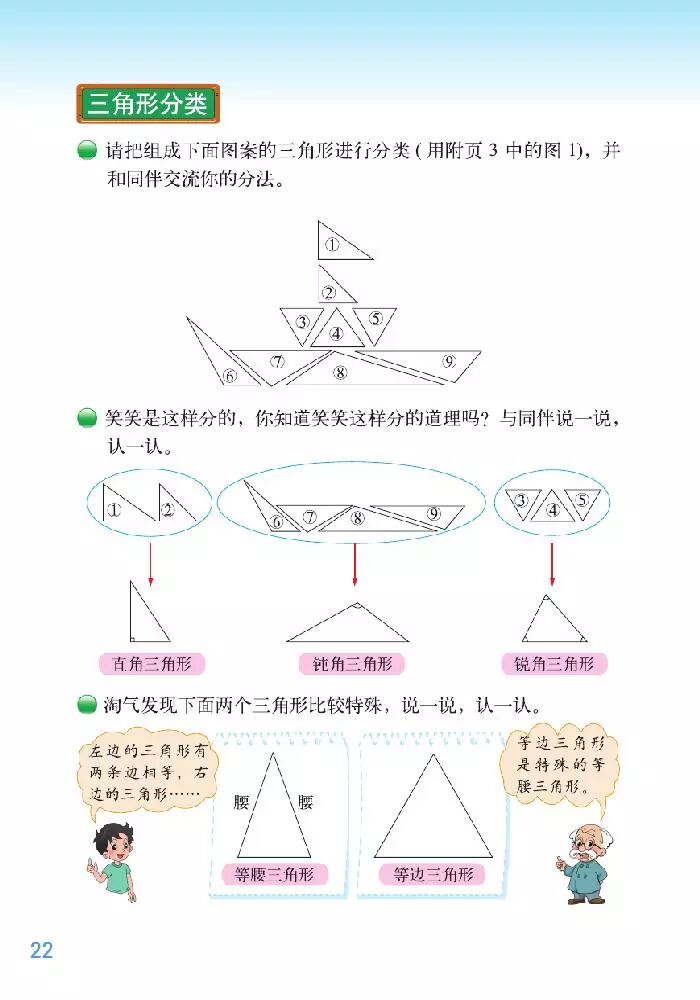 三角形分类

请把组成下面图案的三角形进行分类（用附页 3 中的图 1），并和同伴交流你的分法。

①
②
③ ④ ⑤
⑥ ⑦ ⑧ ⑨

笑笑是这样分的，你知道笑笑这样分的道理吗？与同伴说一说，认一认。

① ②
⑥ ⑦ ⑧ ⑨
③ ④ ⑤

直角三角形
钝角三角形
锐角三角形

淘气发现下面两个三角形比较特殊，说一说，认一认。

左边的三角形有两条边相等，右边的三角形……

腰 腰
等腰三角形

等边三角形

等边三角形是特殊的等腰三角形。

22