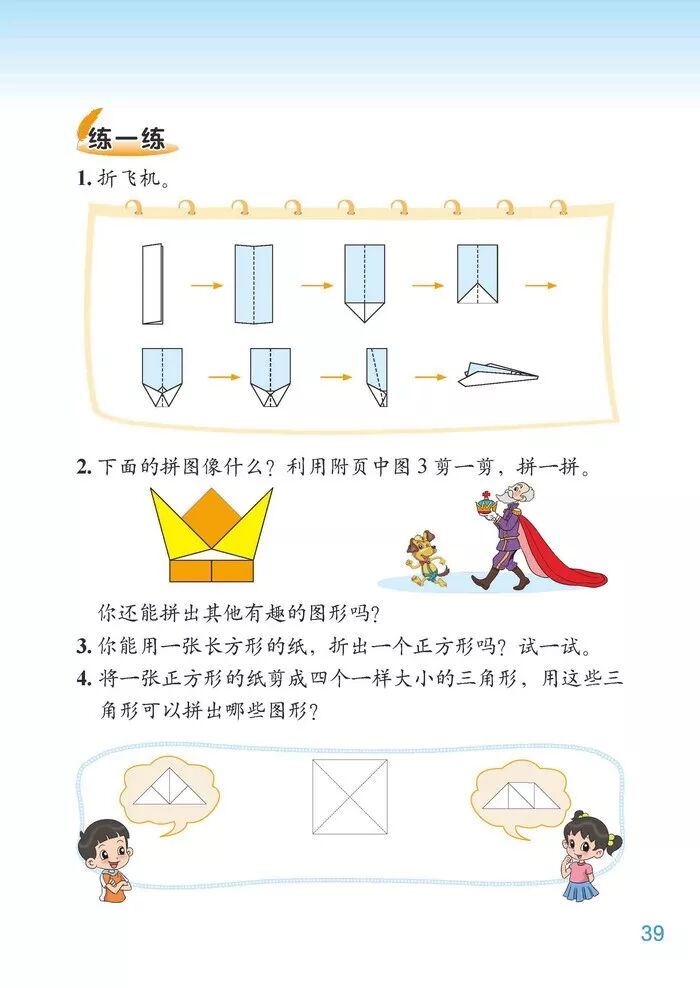 练一练

1. 折飞机。

2. 下面的拼图像什么？利用附页中图 3 剪一剪，拼一拼。

你还能拼出其他有趣的图形吗？

3. 你能用一张长方形的纸，折出一个正方形吗？试一试。

4. 将一张正方形的纸剪成四个一样大小的三角形，用这些三角形可以拼出哪些图形？

39