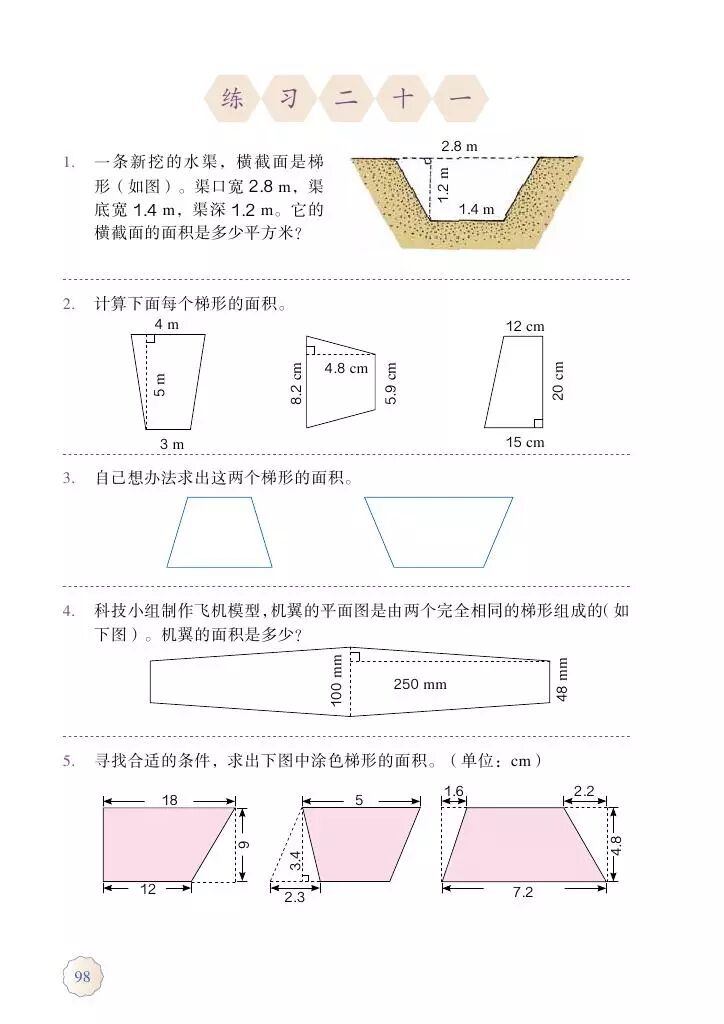 练 习 二 十 一

1. 一条新挖的水渠，横截面是梯形（如图）。渠口宽 2.8 m，渠底宽 1.4 m，渠深 1.2 m。它的横截面的面积是多少平方米？

2.8 m
1.2 m
1.4 m

2. 计算下面每个梯形的面积。

4 m
5 m
3 m

8.2 cm
4.8 cm
5.9 cm

12 cm
20 cm
15 cm

3. 自己想办法求出这两个梯形的面积。

4. 科技小组制作飞机模型，机翼的平面图是由两个完全相同的梯形组成的（如下图）。机翼的面积是多少？

100 mm
250 mm
48 mm

5. 寻找合适的条件，求出下图中涂色梯形的面积。（单位：cm）

18
9
12

5
3.4
2.3

1.6
2.2
4.8
7.2

98