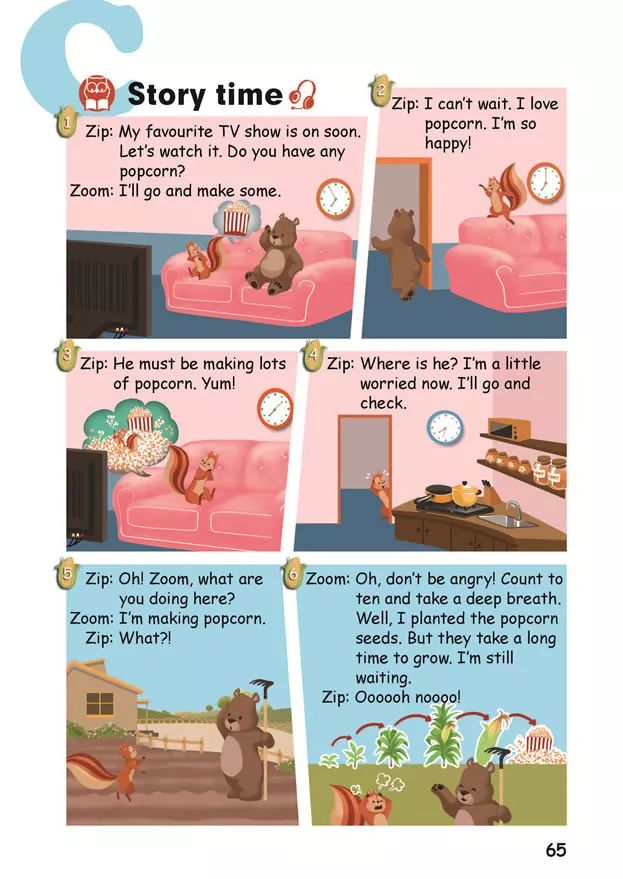 C

Story time

1 Zip: My favourite TV show is on soon. Let's watch it. Do you have any popcorn?
Zoom: I'll go and make some.

2 Zip: I can't wait. I love popcorn. I'm so happy!

3 Zip: He must be making lots of popcorn. Yum!

4 Zip: Where is he? I'm a little worried now. I'll go and check.

5 Zip: Oh! Zoom, what are you doing here?
Zoom: I'm making popcorn.
Zip: What?!

6 Zoom: Oh, don't be angry! Count to ten and take a deep breath. Well, I planted the popcorn seeds. But they take a long time to grow. I'm still waiting.
Zip: Oooooh noooo!

65