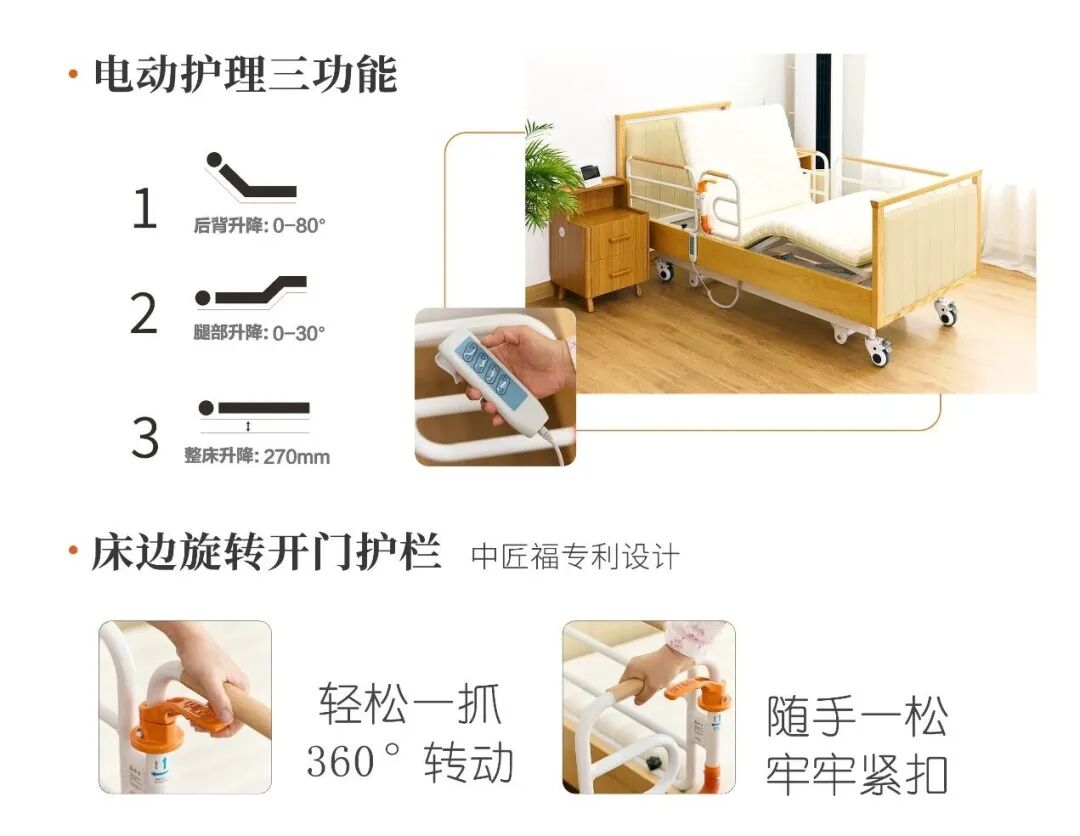 · 电动护理三功能

1
后背升降: 0–80°

2
腿部升降: 0–30°

3
整床升降: 270mm

· 床边旋转开门护栏 中匠福专利设计

轻松一抓
360° 转动

随手一松
牢牢紧扣