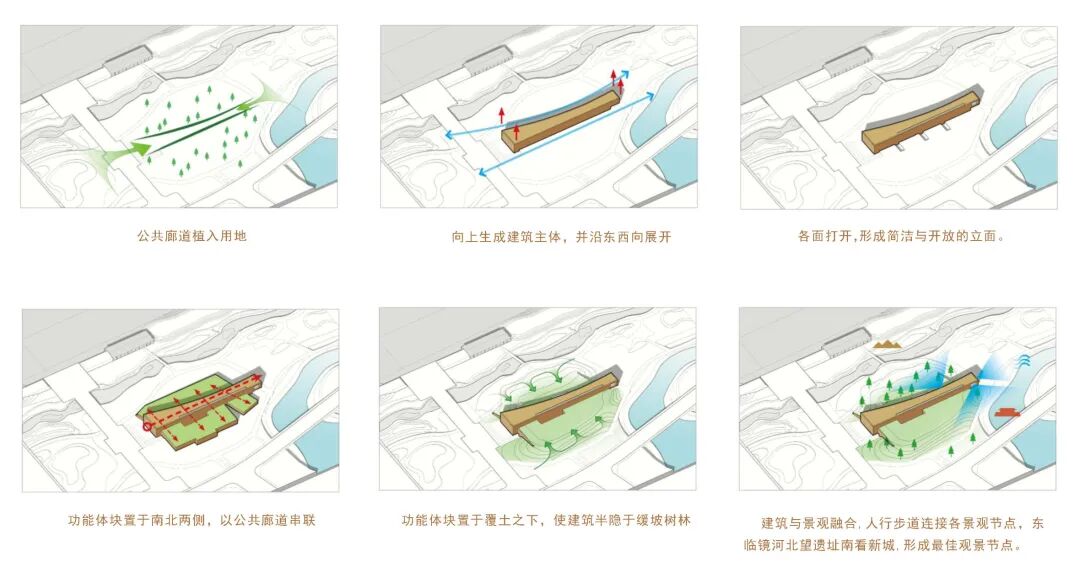 公共廊道植入用地

向上生成建筑主体，并沿东西向展开

各面打开，形成简洁与开放的立面。

功能体块置于南北两侧，以公共廊道串联

功能体块置于覆土之下，使建筑半隐于缓坡树林

建筑与景观融合，人行步道连接各景观节点，东临镜河北望遗址南看新城，形成最佳观景节点。