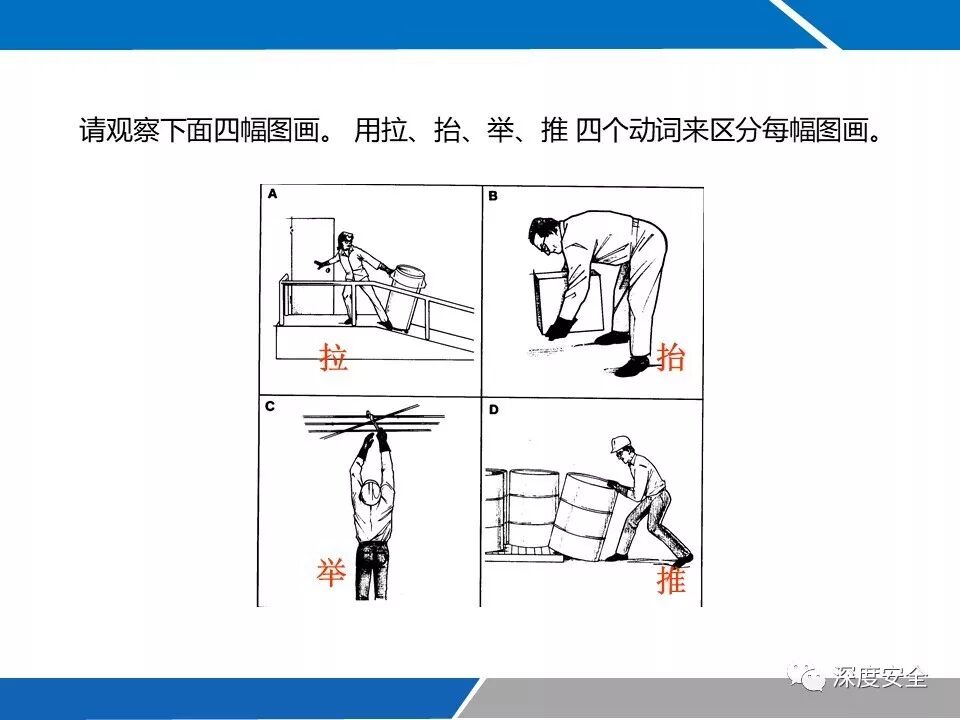 请观察下面四幅图画。 用拉、抬、举、推 四个动词来区分每幅图画。

A

拉

B

抬

C

举

D

推

深度安全