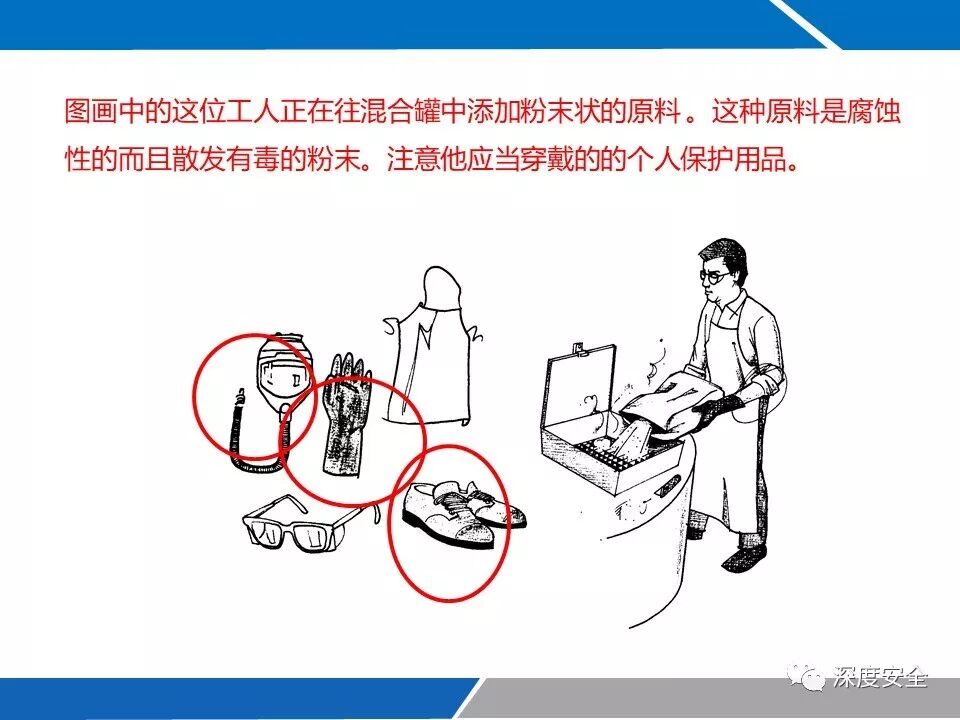 图画中的这位工人正在往混合罐中添加粉末状的原料。这种原料是腐蚀性的而且散发有毒的粉末。注意他应当穿戴的的个人保护用品。

深度安全