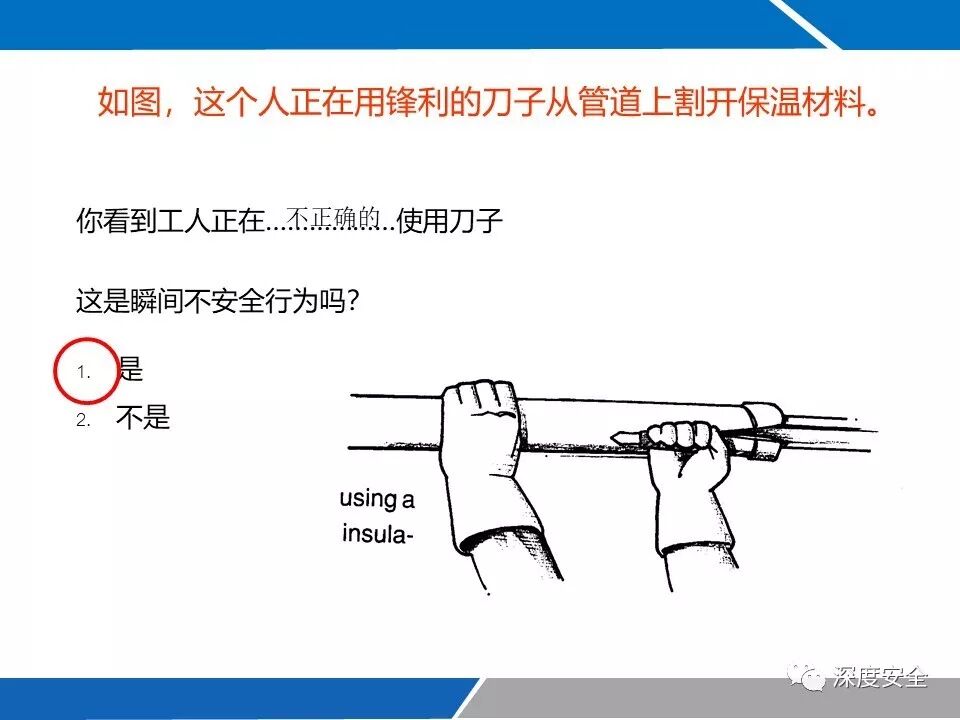 如图，这个人正在用锋利的刀子从管道上割开保温材料。

你看到工人正在……不正确的……使用刀子

这是瞬间不安全行为吗?

1. 是
2. 不是

using a
insula-

深度安全