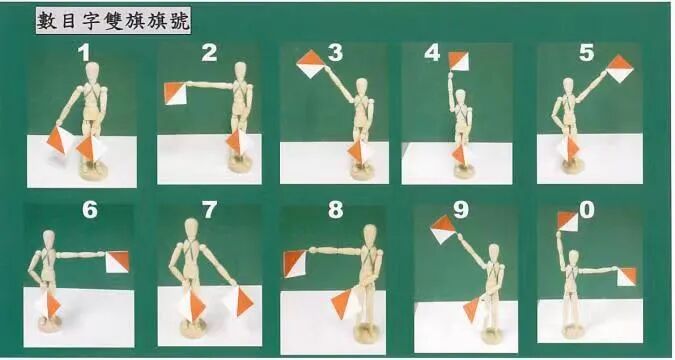 數目字雙旗旗號

1

2

3

4

5

6

7

8

9

0