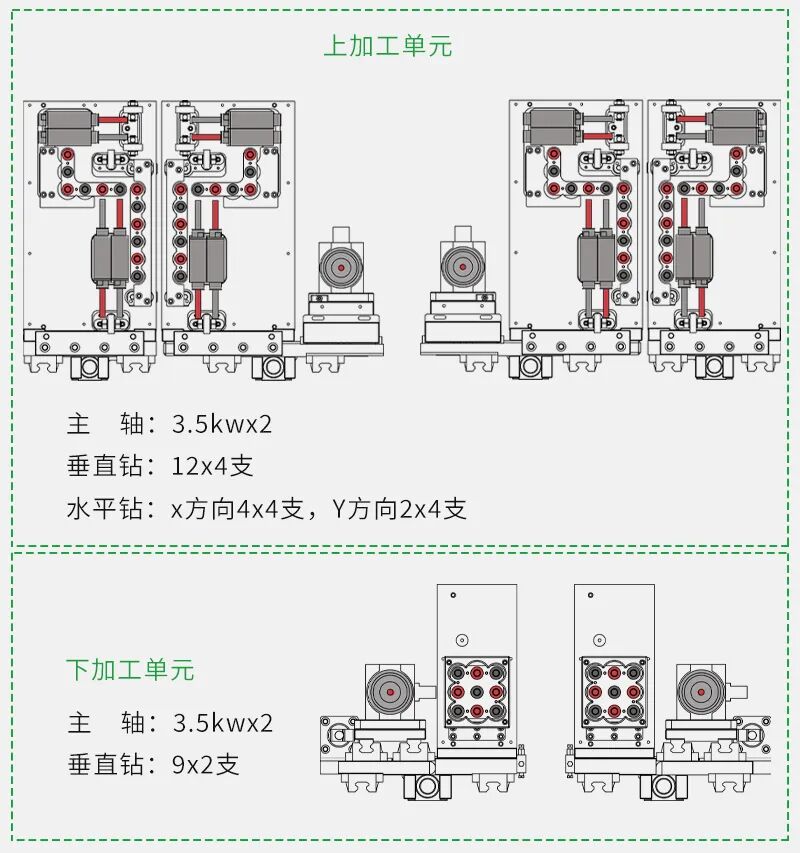 上加工单元

主　轴：3.5kwx2
垂直钻：12x4支
水平钻：x方向4x4支，Y方向2x4支

下加工单元

主　轴：3.5kwx2
垂直钻：9x2支