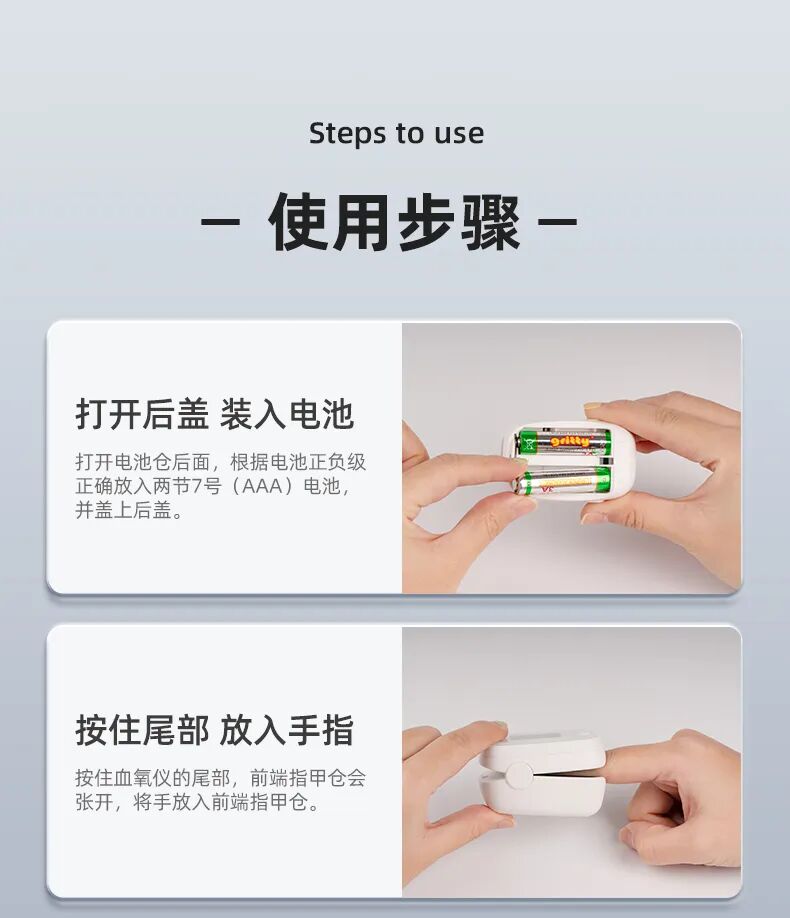 Steps to use

— 使用步骤 —

打开后盖 装入电池

打开电池仓后面，根据电池正负级正确放入两节7号（AAA）电池，并盖上后盖。

gritty

按住尾部 放入手指

按住血氧仪的尾部，前端指甲仓会张开，将手放入前端指甲仓。