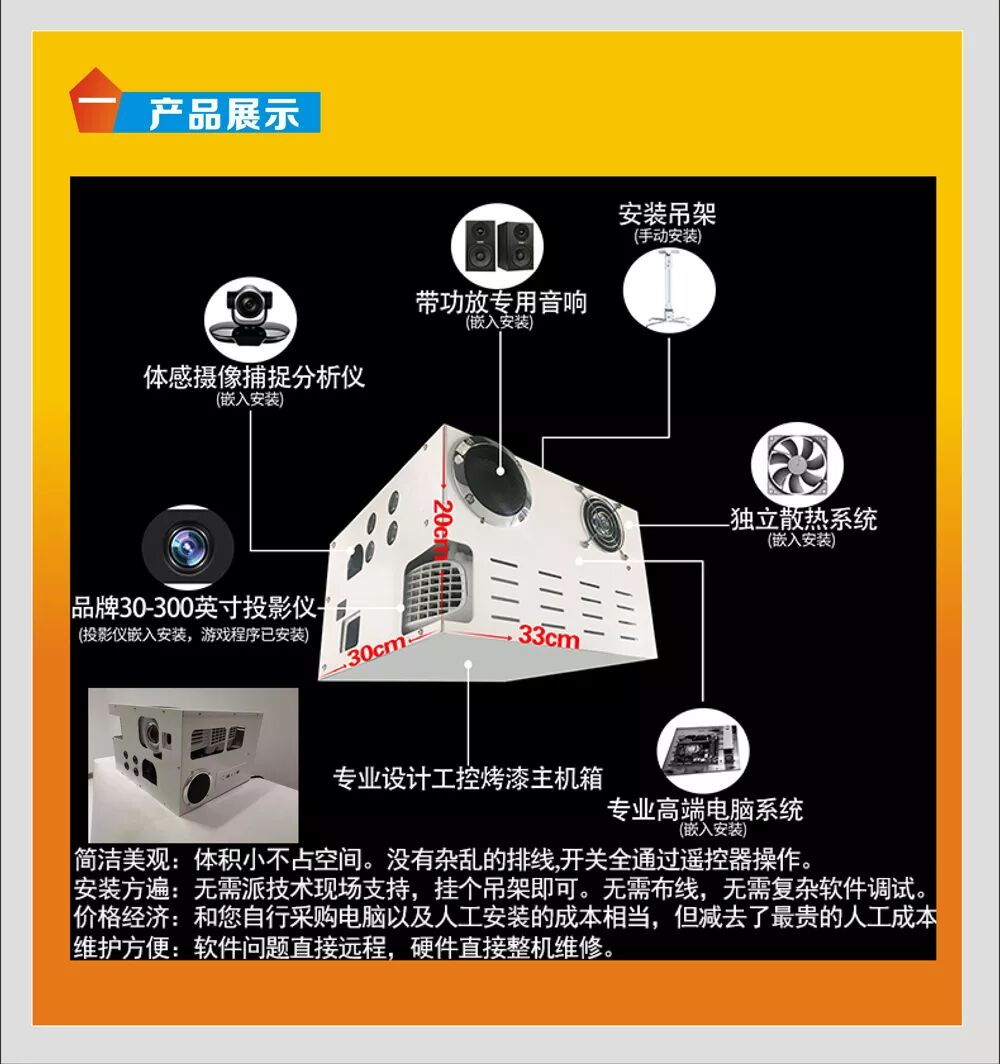 一 产品展示

安装吊架
(手动安装)

带功放专用音响
(嵌入安装)

体感摄像捕捉分析仪
(嵌入安装)

独立散热系统
(嵌入安装)

品牌30-300英寸投影仪
(投影仪嵌入安装，游戏程序已安装)

20cm

30cm

33cm

专业设计工控烤漆主机箱

专业高端电脑系统
(嵌入安装)

简洁美观：体积小不占空间。没有杂乱的排线,开关全通过遥控器操作。
安装方遍：无需派技术现场支持，挂个吊架即可。无需布线，无需复杂软件调试。
价格经济：和您自行采购电脑以及人工安装的成本相当，但减去了最贵的人工成本
维护方便：软件问题直接远程，硬件直接整机维修。